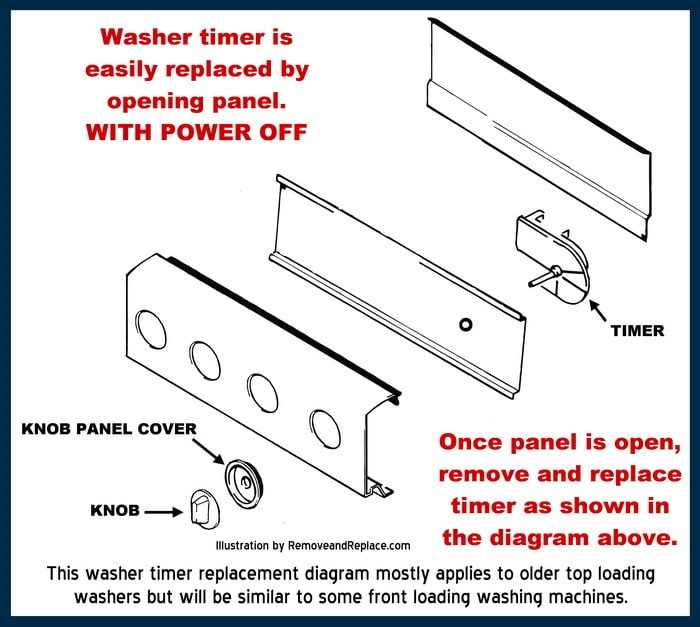 Washer timer is easily replaced by opening panel.
WITH POWER OFF

TIMER

KNOB PANEL COVER

KNOB

Once panel is open, remove and replace timer as shown in the diagram above.

Illustration by RemoveandReplace.com

This washer timer replacement diagram mostly applies to older top loading washers but will be similar to some front loading washing machines.