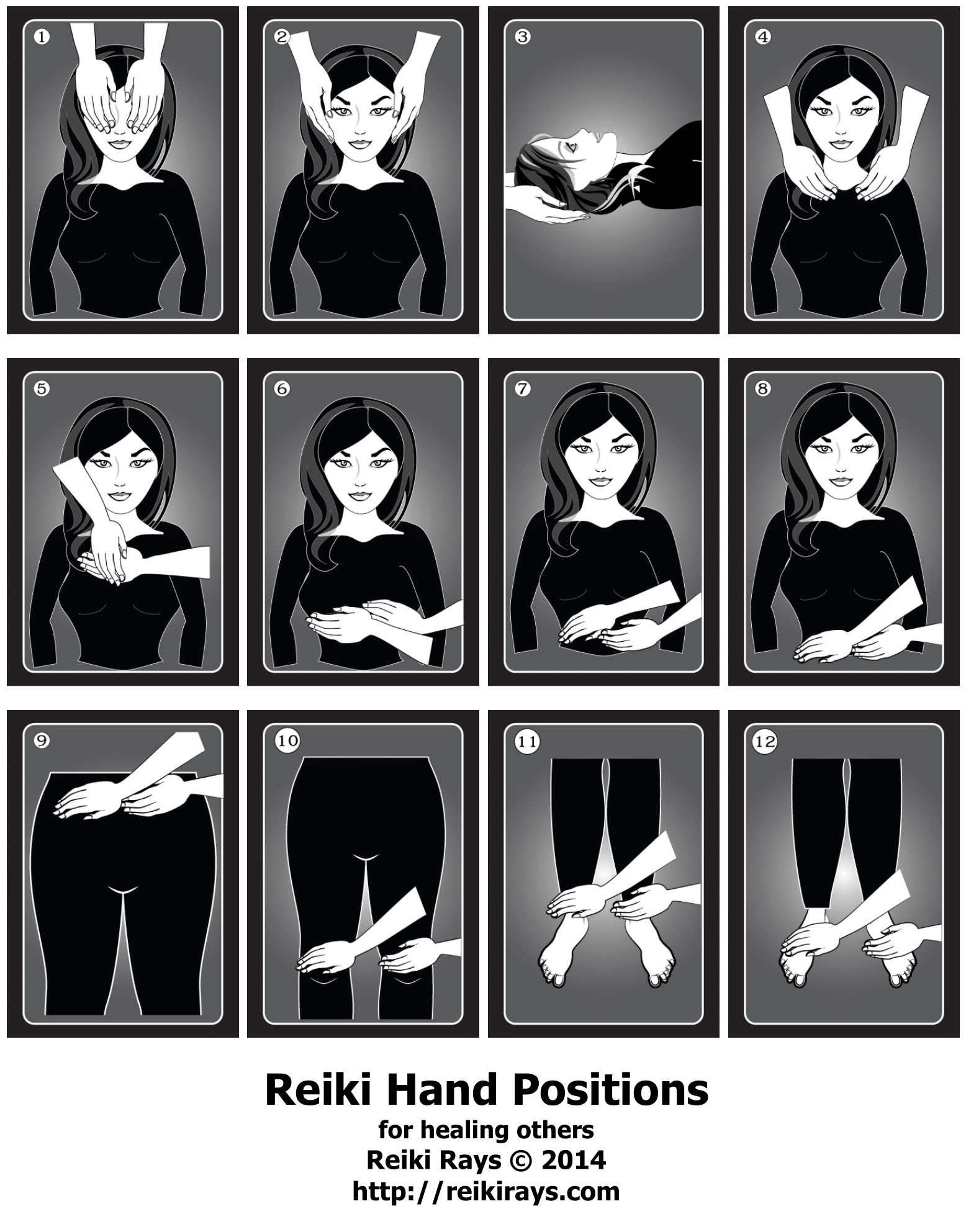 1

2

3

4

5

6

7

8

9

10

11

12

Reiki Hand Positions

for healing others

Reiki Rays © 2014

http://reikirays.com