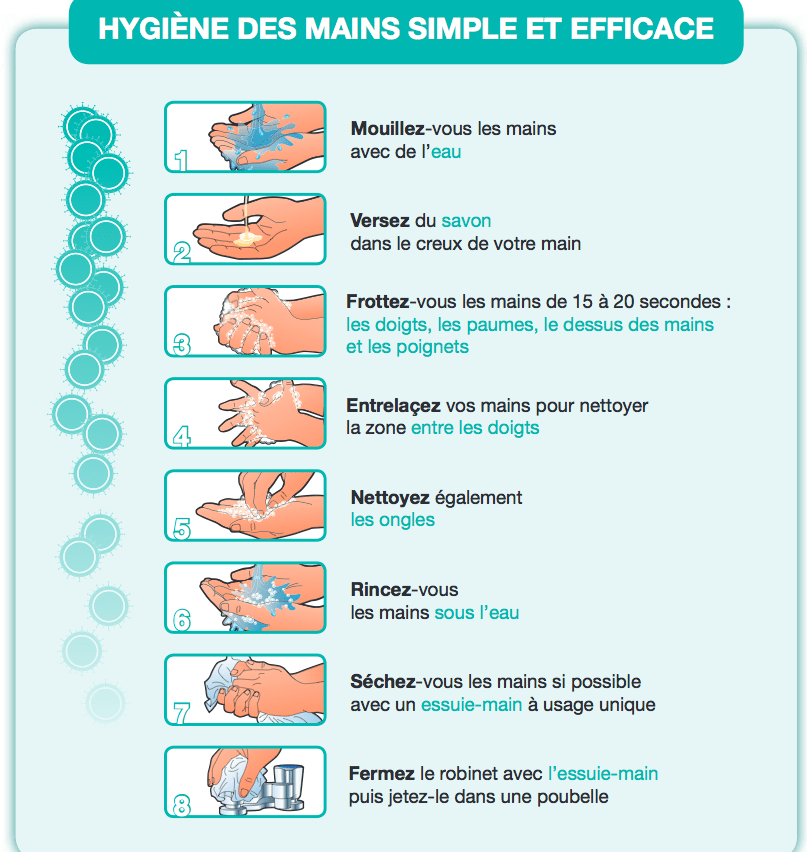 HYGIÈNE DES MAINS SIMPLE ET EFFICACE

1

Mouillez-vous les mains avec de l'eau

2

Versez du savon dans le creux de votre main

3

Frottez-vous les mains de 15 à 20 secondes : les doigts, les paumes, le dessus des mains et les poignets

4

Entrelaçez vos mains pour nettoyer la zone entre les doigts

5

Nettoyez également les ongles

6

Rincez-vous les mains sous l'eau

7

Séchez-vous les mains si possible avec un essuie-main à usage unique

8

Fermez le robinet avec l'essuie-main puis jetez-le dans une poubelle