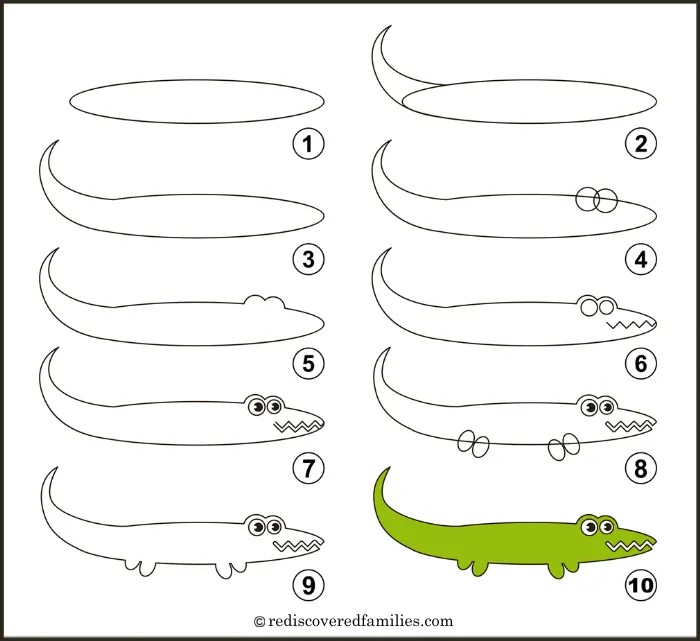 1
2
3
4
5
6
7
8
9
10

© rediscoveredfamilies.com