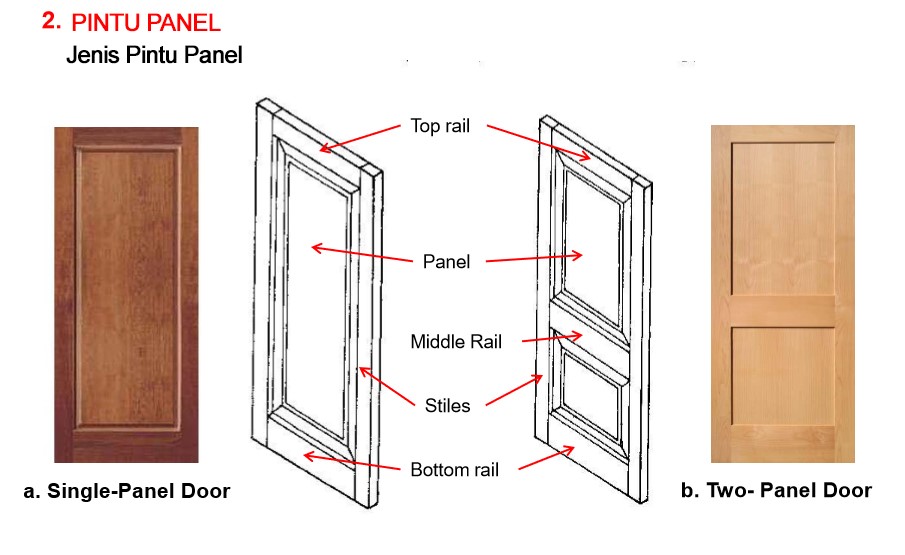 2. PINTU PANEL

Jenis Pintu Panel

Top rail

Panel

Middle Rail

Stiles

Bottom rail

a. Single-Panel Door

b. Two- Panel Door