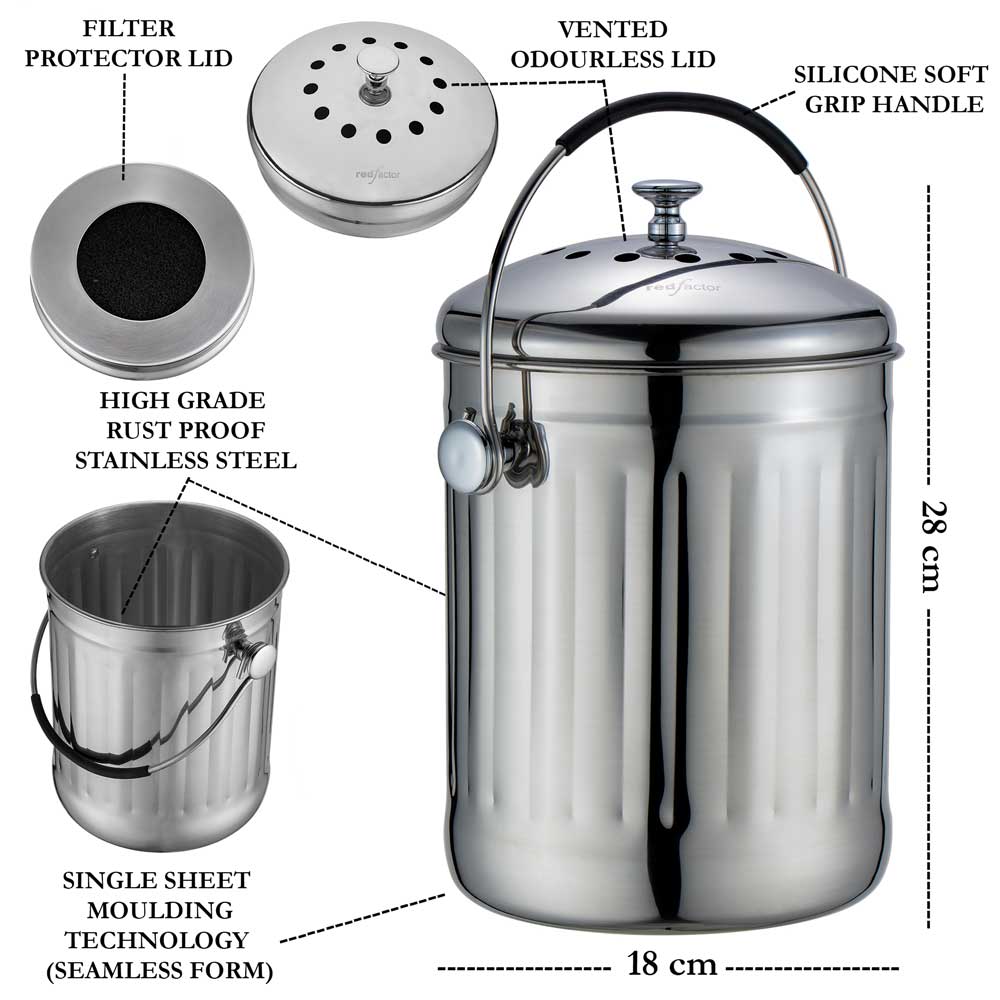 FILTER PROTECTOR LID

VENTED ODOURLESS LID

SILICONE SOFT GRIP HANDLE

redfactor

redfactor

HIGH GRADE RUST PROOF STAINLESS STEEL

28 cm

SINGLE SHEET MOULDING TECHNOLOGY (SEAMLESS FORM)

18 cm