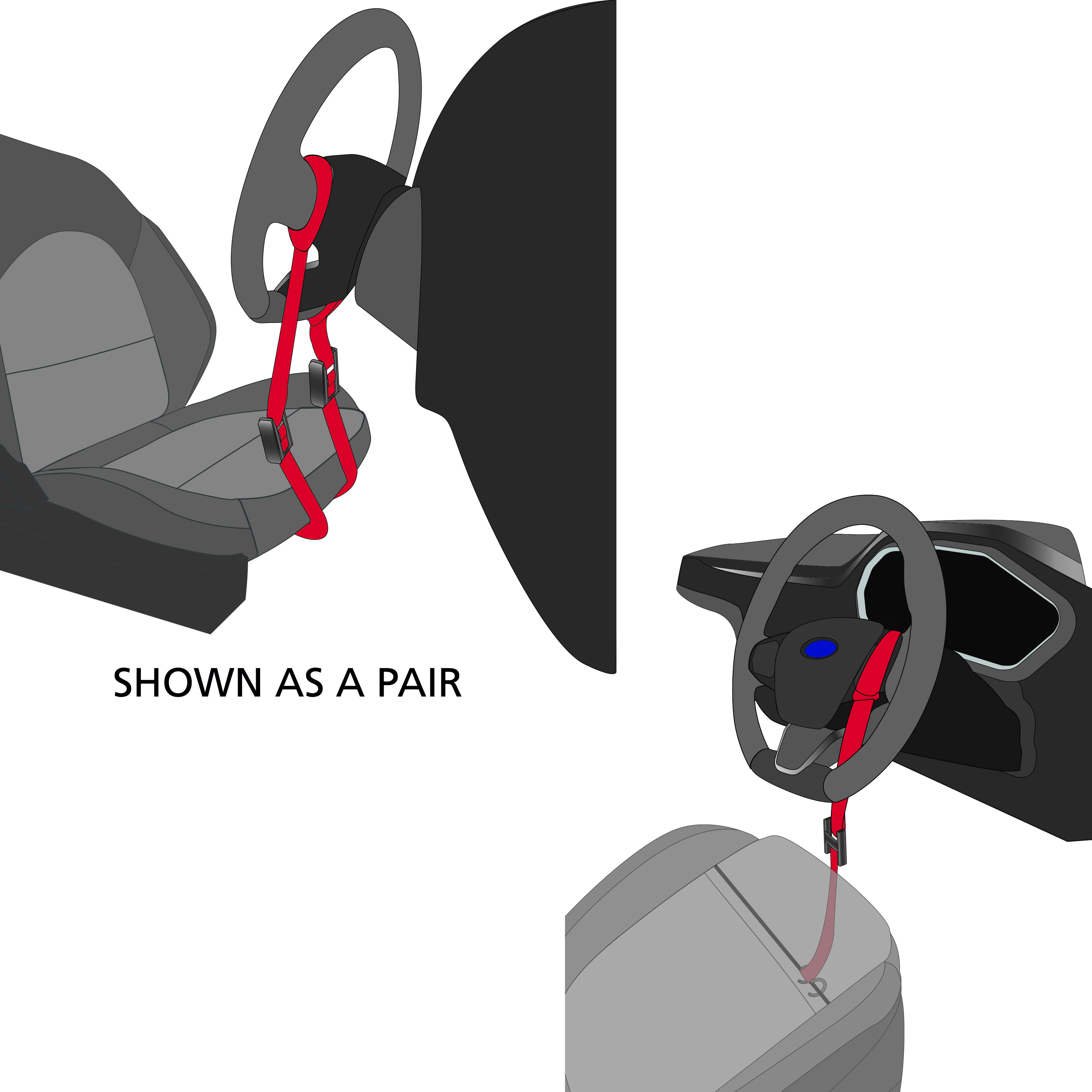 SHOWN AS A PAIR