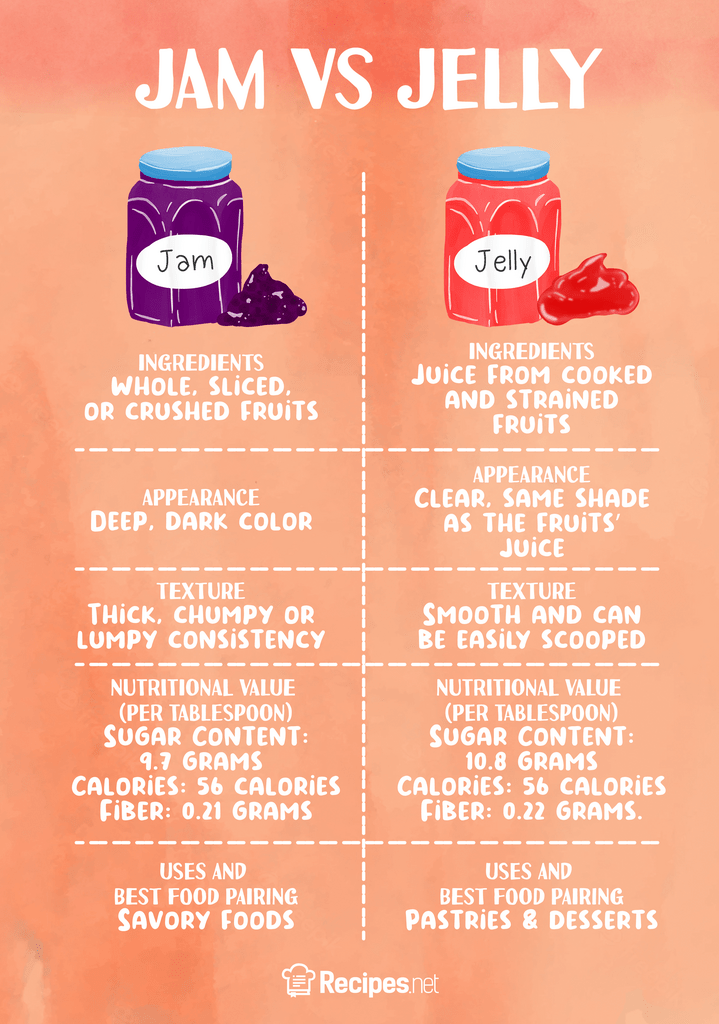 JAM VS JELLY

Jam

INGREDIENTS
WHOLE, SLICED, OR CRUSHED FRUITS

APPEARANCE
DEEP, DARK COLOR

TEXTURE
THICK, CHUMPY OR LUMPY CONSISTENCY

NUTRITIONAL VALUE
(PER TABLESPOON)
SUGAR CONTENT: 9.7 GRAMS
CALORIES: 56 CALORIES
FIBER: 0.21 GRAMS

USES AND
BEST FOOD PAIRING
SAVORY FOODS

Jelly

INGREDIENTS
JUICE FROM COOKED AND STRAINED FRUITS

APPEARANCE
CLEAR, SAME SHADE AS THE FRUITS' JUICE

TEXTURE
SMOOTH AND CAN BE EASILY SCOOPED

NUTRITIONAL VALUE
(PER TABLESPOON)
SUGAR CONTENT: 10.8 GRAMS
CALORIES: 56 CALORIES
FIBER: 0.22 GRAMS.

USES AND
BEST FOOD PAIRING
PASTRIES & DESSERTS

Recipes.net