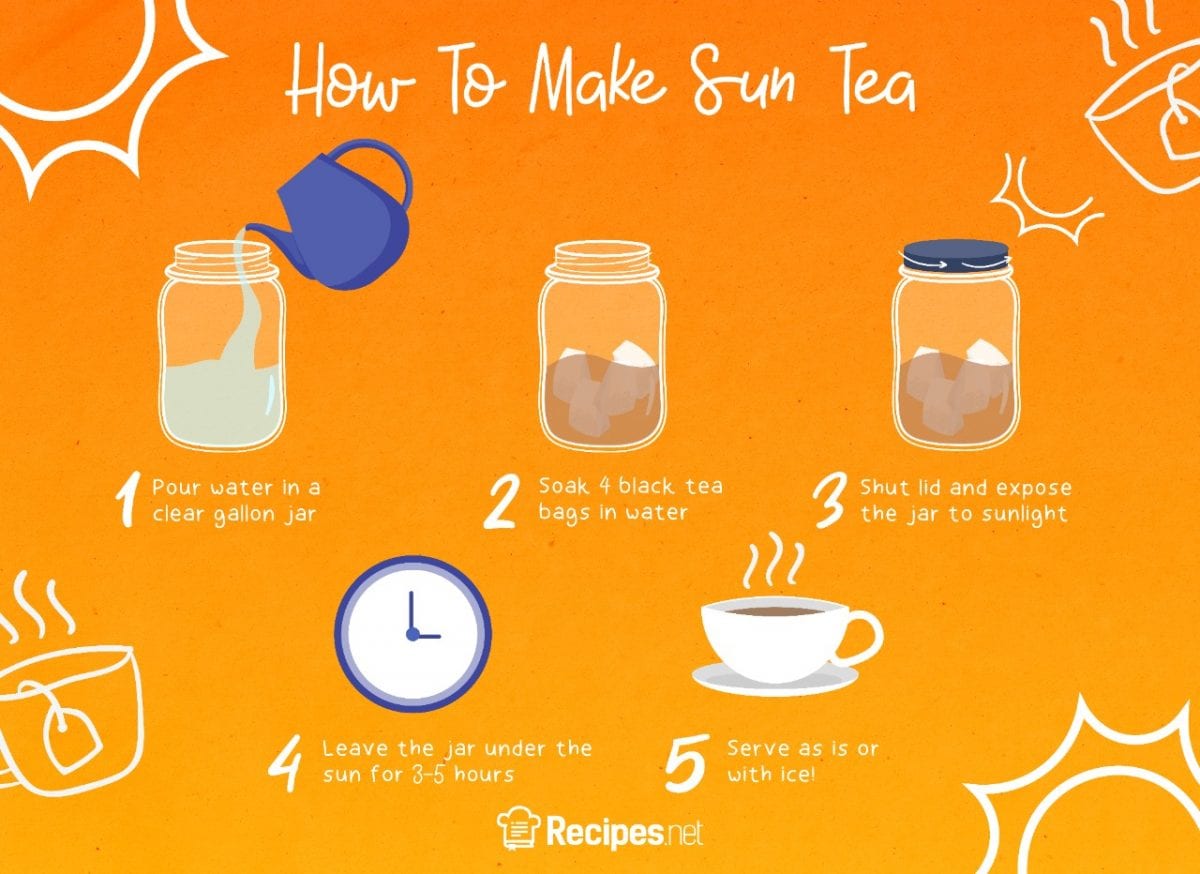 How To Make Sun Tea

1 Pour water in a clear gallon jar

2 Soak 4 black tea bags in water

3 Shut lid and expose the jar to sunlight

4 Leave the jar under the sun for 3-5 hours

5 Serve as is or with ice!

Recipes.net