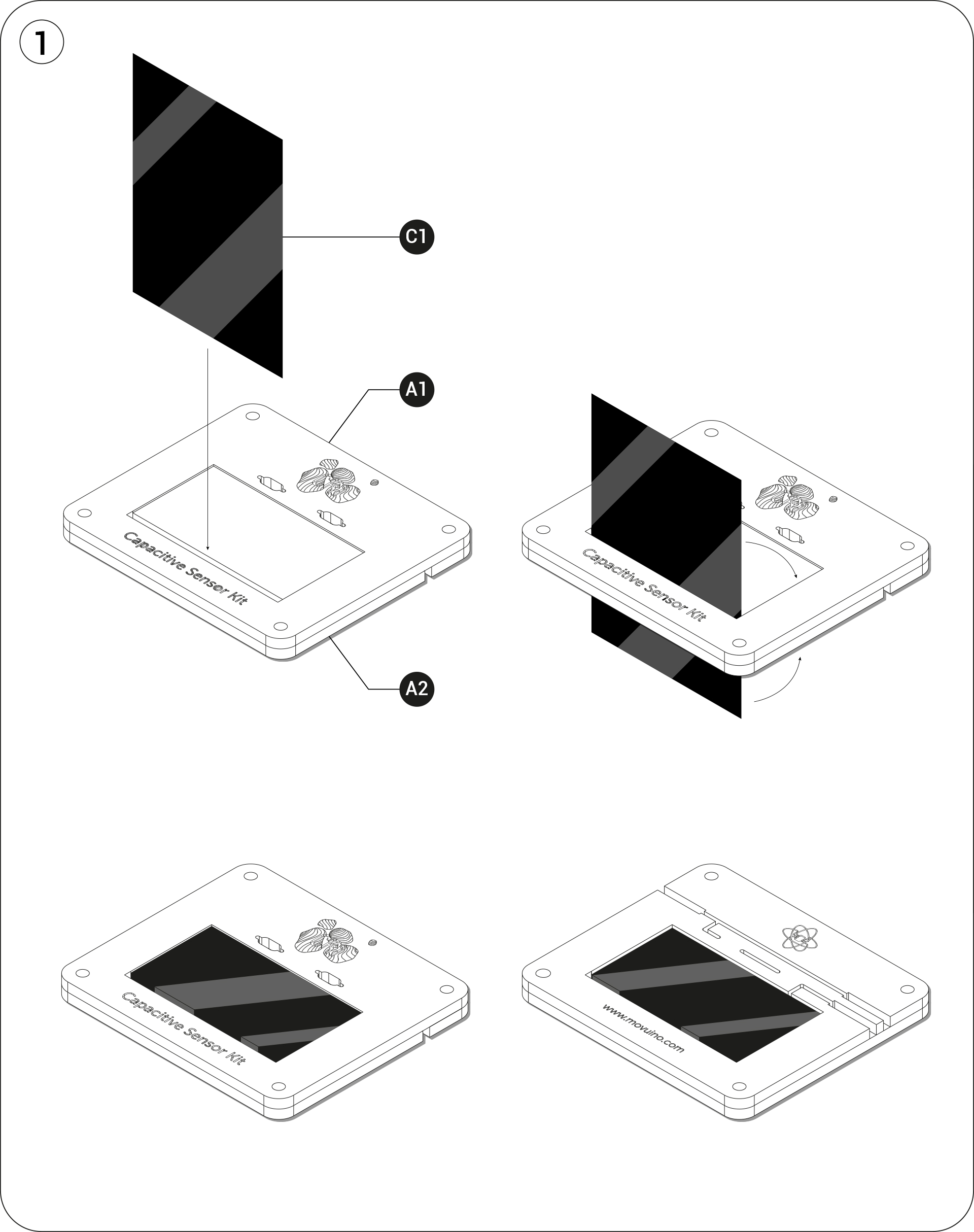 1

C1

A1

Capacitive Sensor Kit

A2

Capacitive Sensor Kit

Capacitive Sensor Kit

www.movuino.com