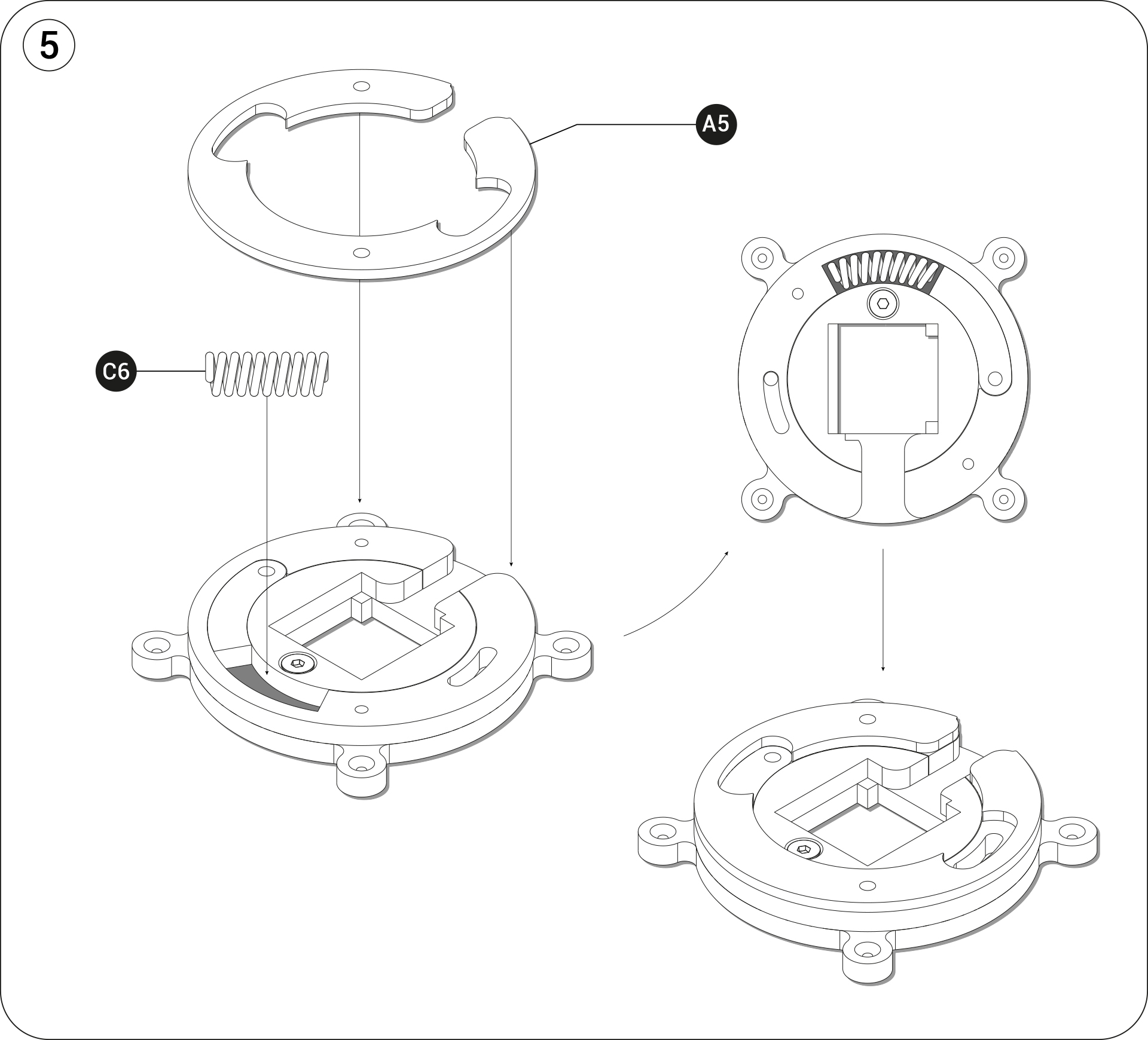 5

A5

C6