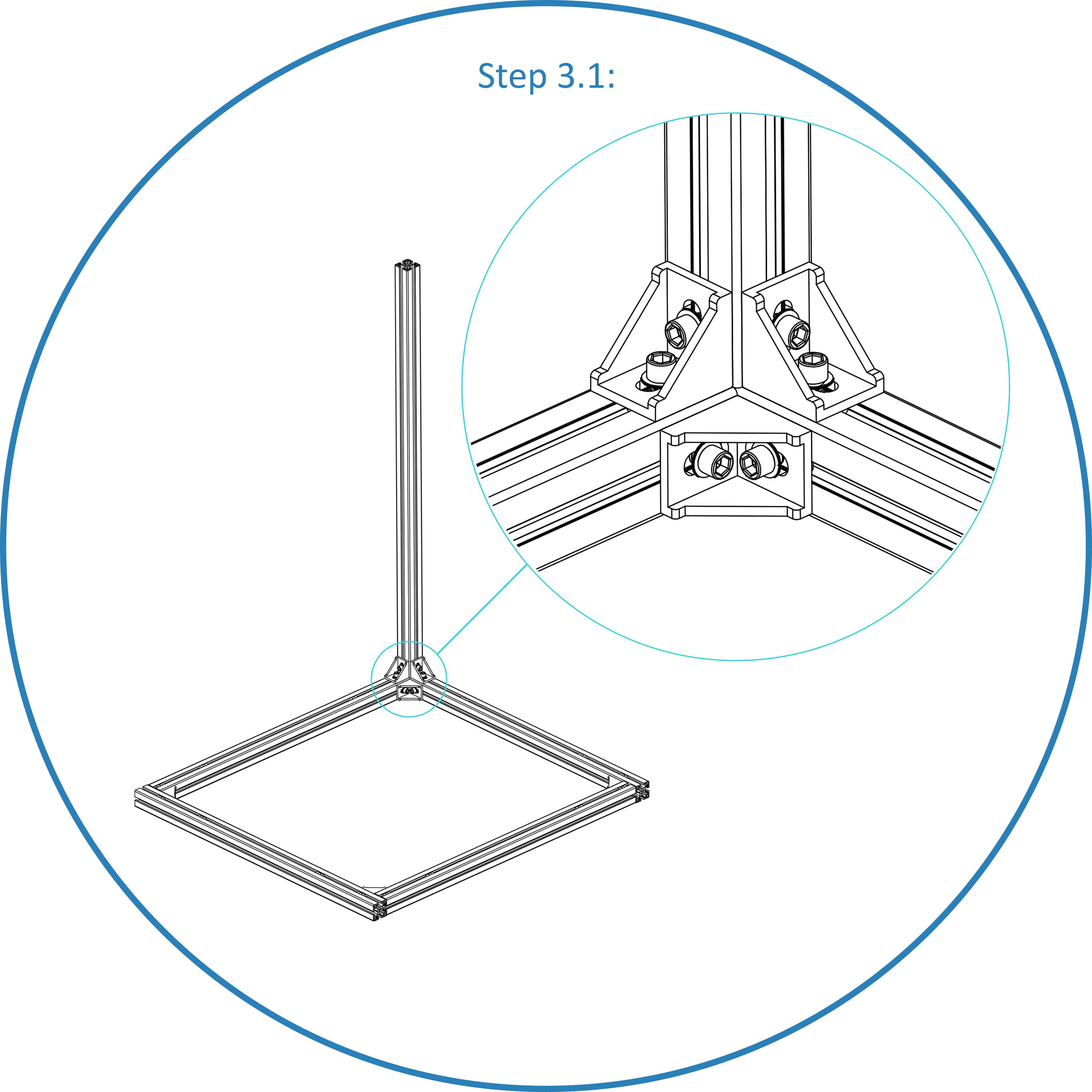 Step 3.1: