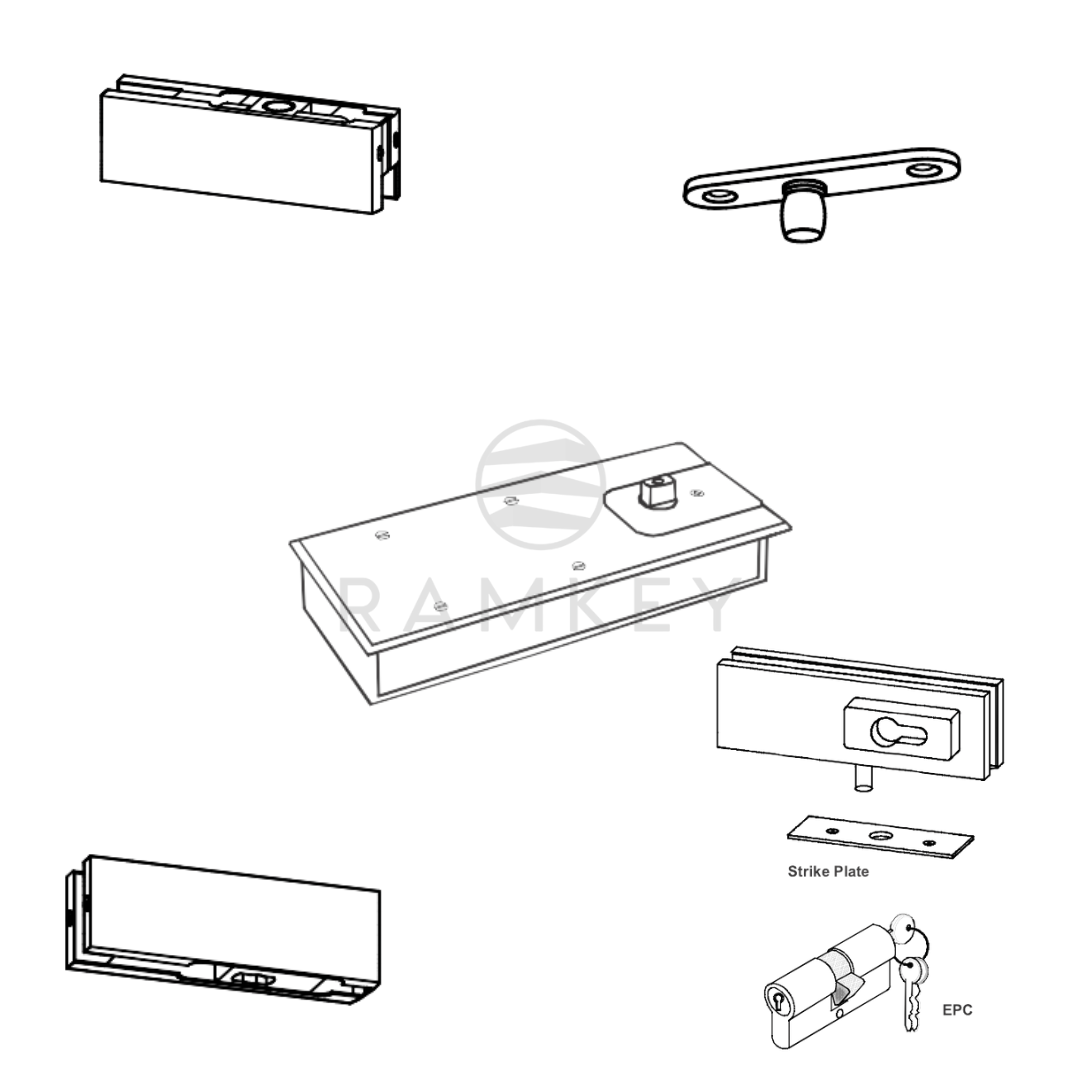 RAMKEY

Strike Plate

EPC