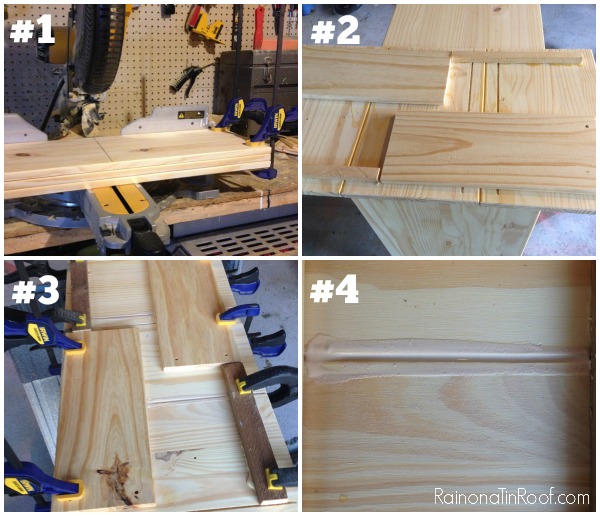 #1

#2

#3

#4

RainonaTinRoof.com