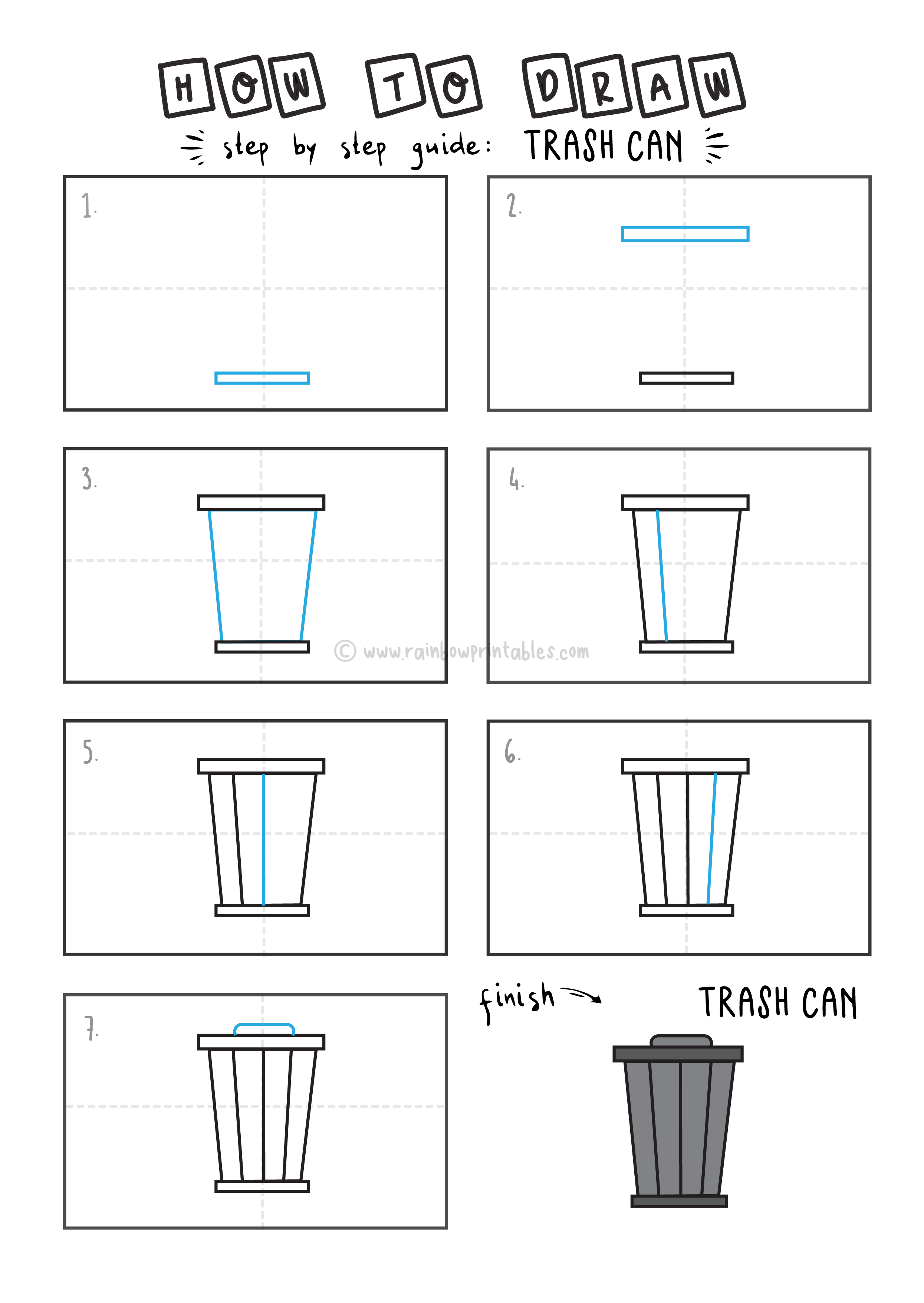 HOW TO DRAW

step by step guide: TRASH CAN

1.

2.

3.

© www.rainbowprintables.com

4.

5.

6.

7.

finish

TRASH CAN