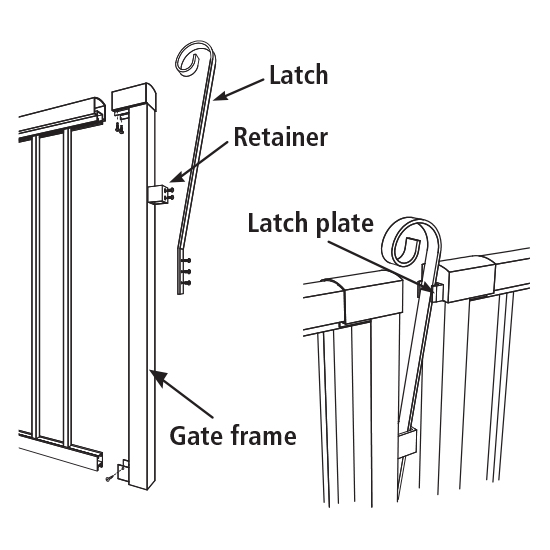 Latch

Retainer

Latch plate

Gate frame