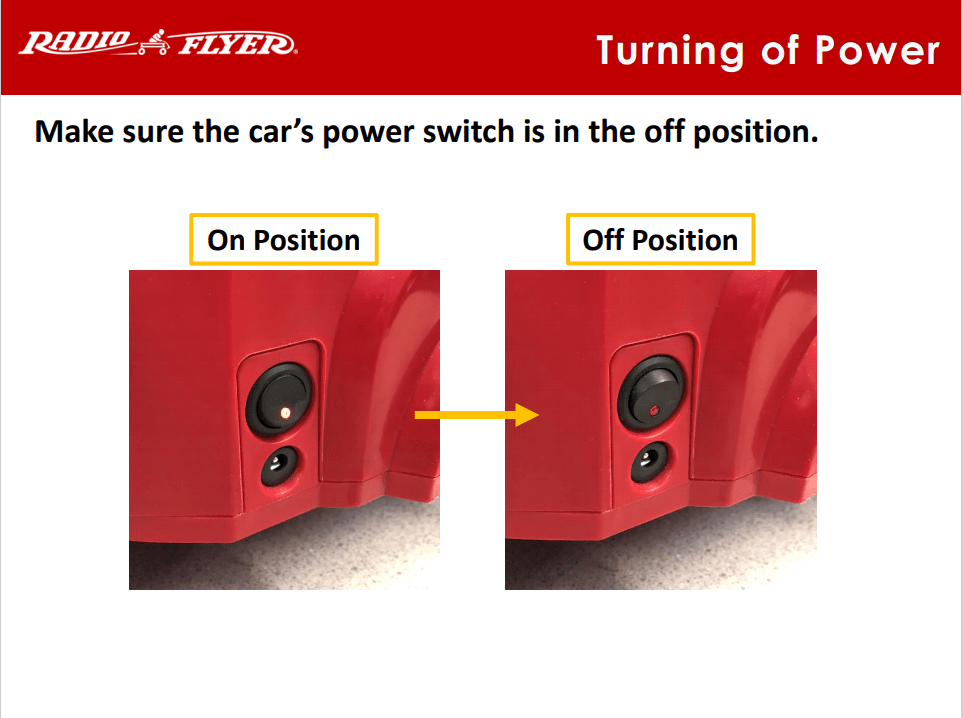 RADIO FLYER

Turning of Power

Make sure the car's power switch is in the off position.

On Position

Off Position