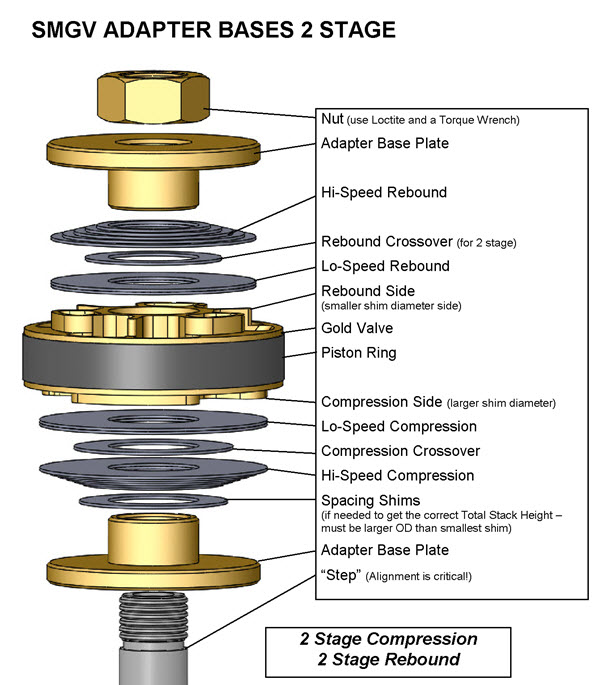 SMGV ADAPTER BASES 2 STAGE

Nut (use Loctite and a Torque Wrench)

Adapter Base Plate

Hi-Speed Rebound

Rebound Crossover (for 2 stage)

Lo-Speed Rebound

Rebound Side (smaller shim diameter side)

Gold Valve

Piston Ring

Compression Side (larger shim diameter)

Lo-Speed Compression

Compression Crossover

Hi-Speed Compression

Spacing Shims (if needed to get the correct Total Stack Height – must be larger OD than smallest shim)

Adapter Base Plate

"Step" (Alignment is critical!)

2 Stage Compression
2 Stage Rebound