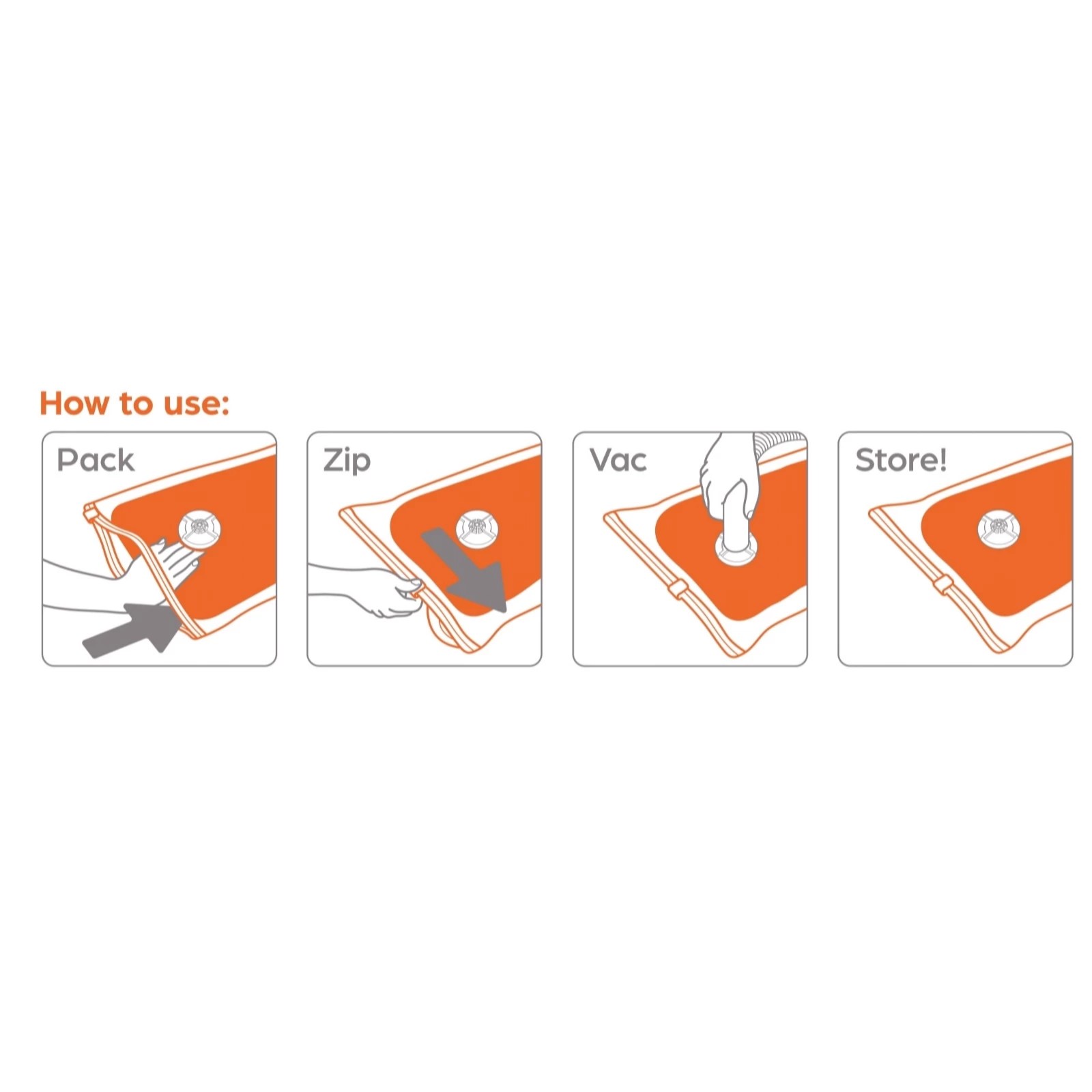 How to use:

Pack

Zip

Vac

Store!