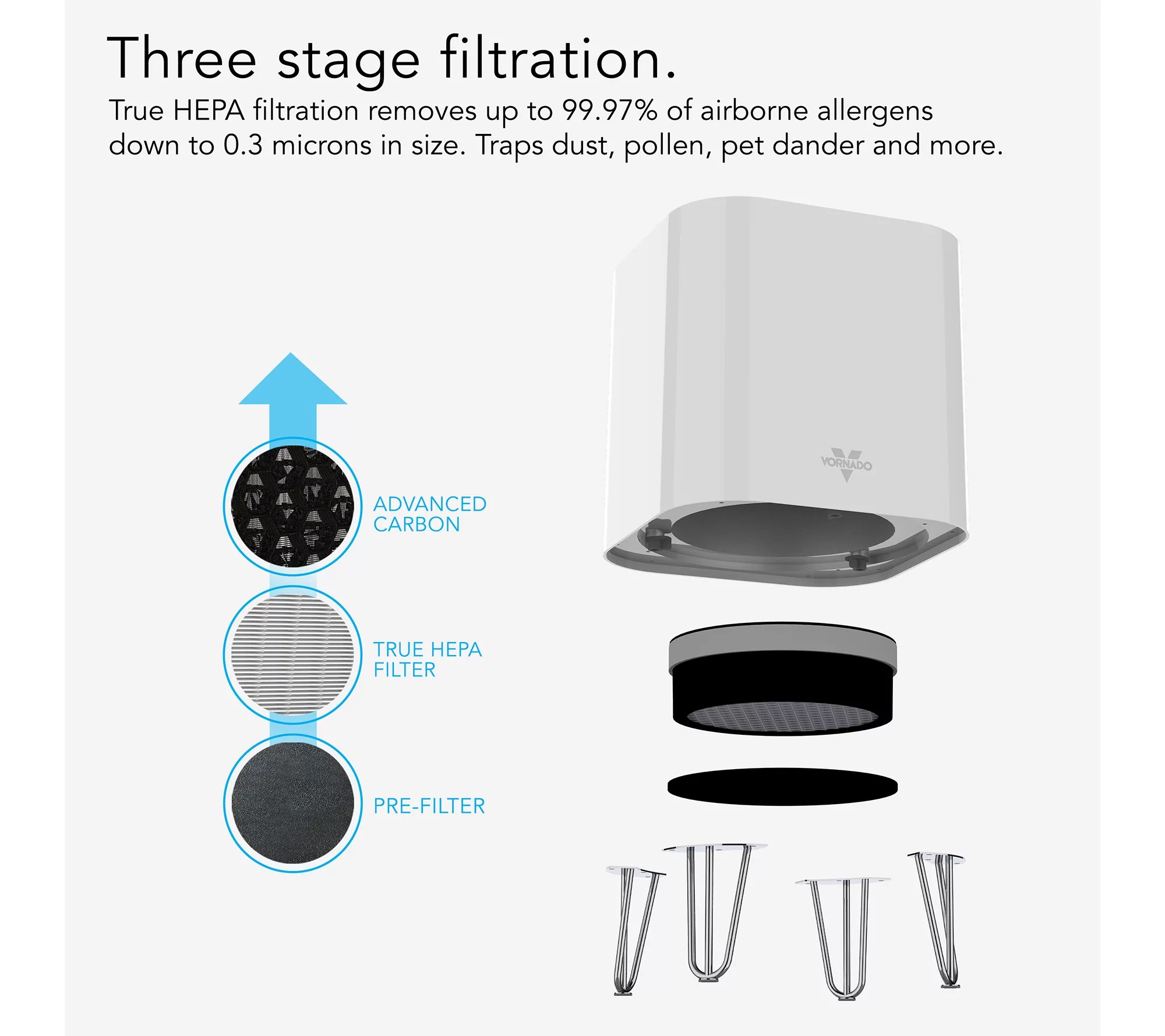 Three stage filtration.

True HEPA filtration removes up to 99.97% of airborne allergens down to 0.3 microns in size. Traps dust, pollen, pet dander and more.

ADVANCED CARBON

TRUE HEPA FILTER

PRE-FILTER

VORNADO