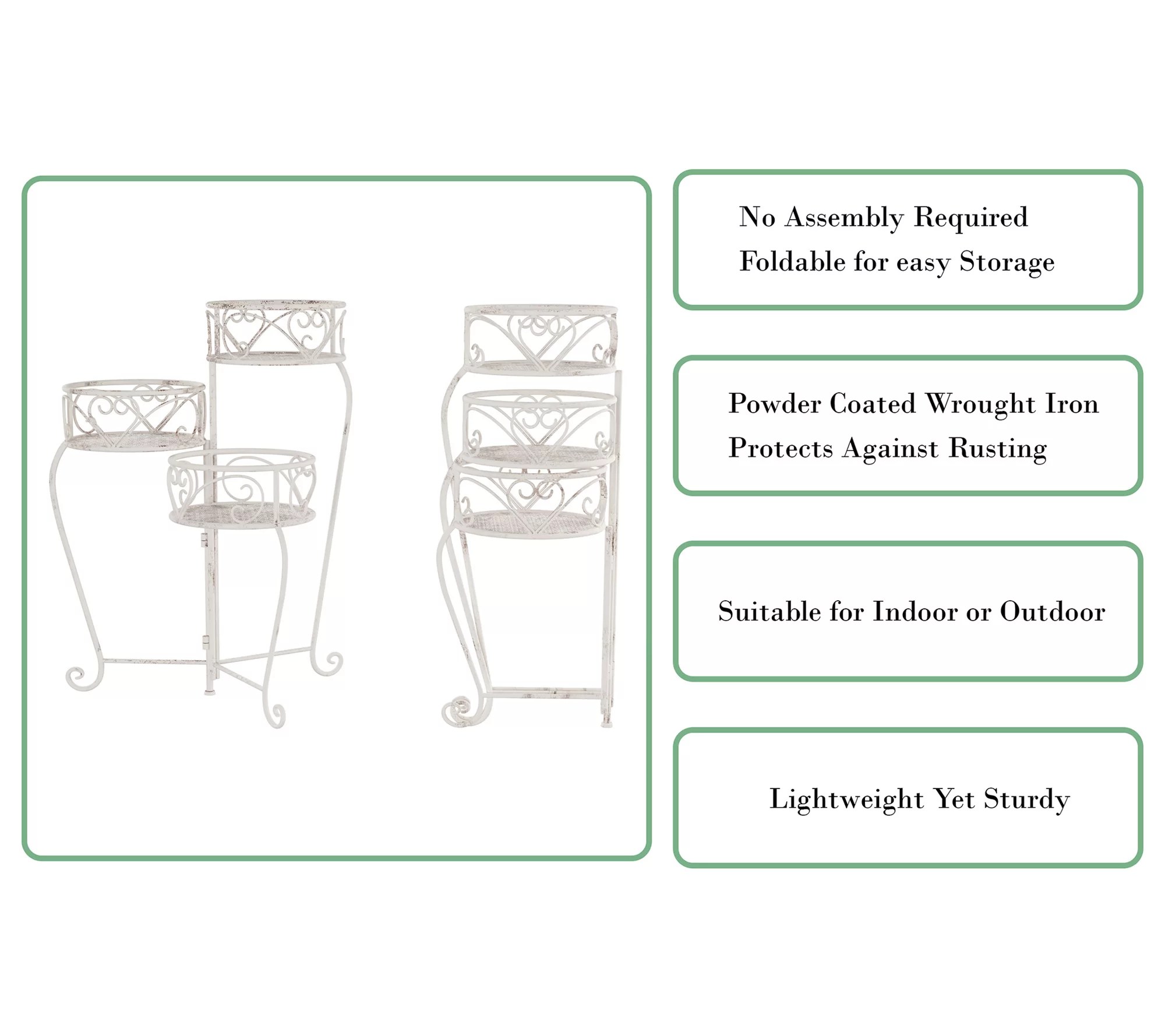 No Assembly Required
Foldable for easy Storage

Powder Coated Wrought Iron
Protects Against Rusting

Suitable for Indoor or Outdoor

Lightweight Yet Sturdy