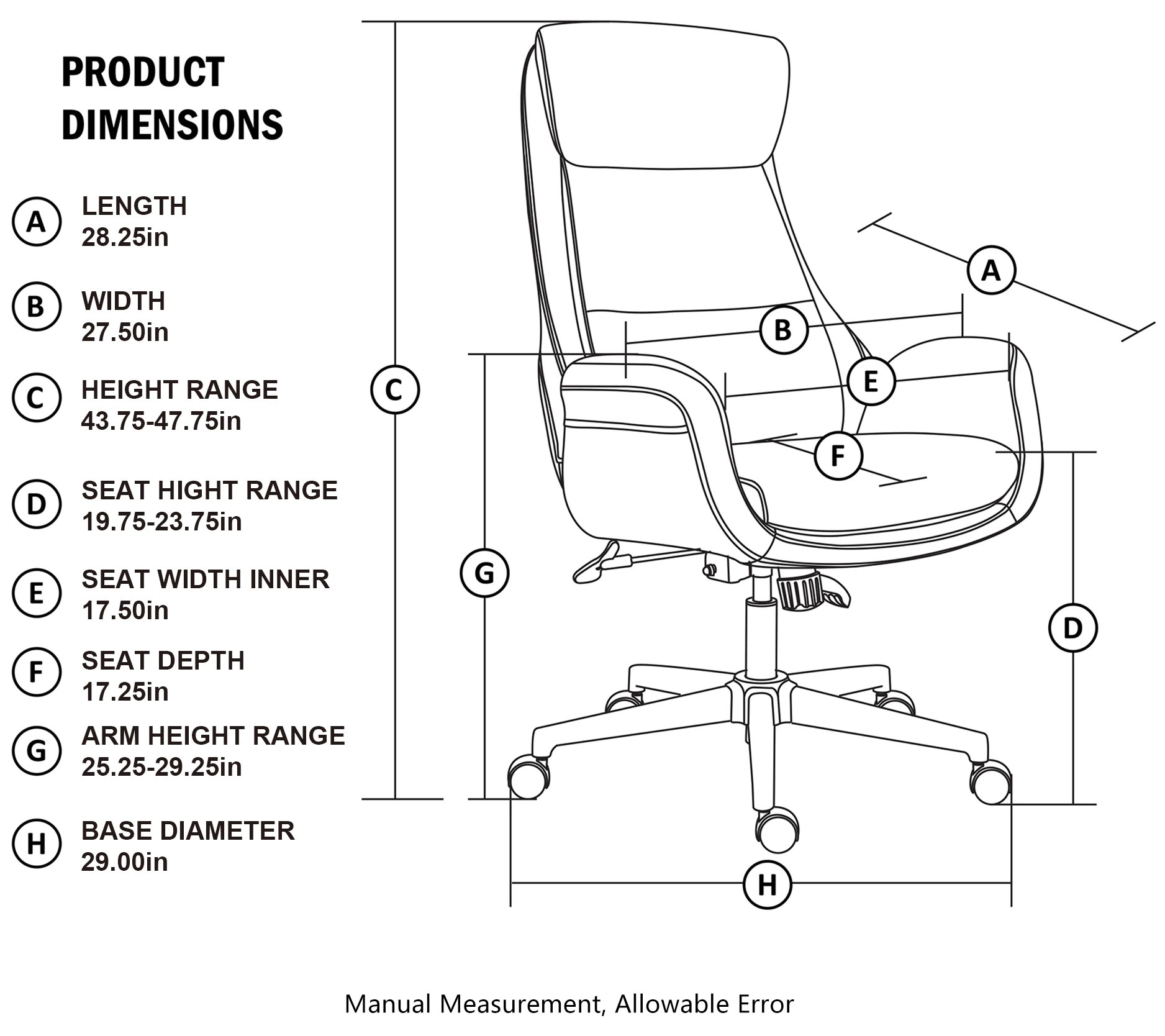 PRODUCT DIMENSIONS

A LENGTH
28.25in

B WIDTH
27.50in

C HEIGHT RANGE
43.75-47.75in

D SEAT HIGHT RANGE
19.75-23.75in

E SEAT WIDTH INNER
17.50in

F SEAT DEPTH
17.25in

G ARM HEIGHT RANGE
25.25-29.25in

H BASE DIAMETER
29.00in

C

A

B

E

F

G

D

H

Manual Measurement, Allowable Error