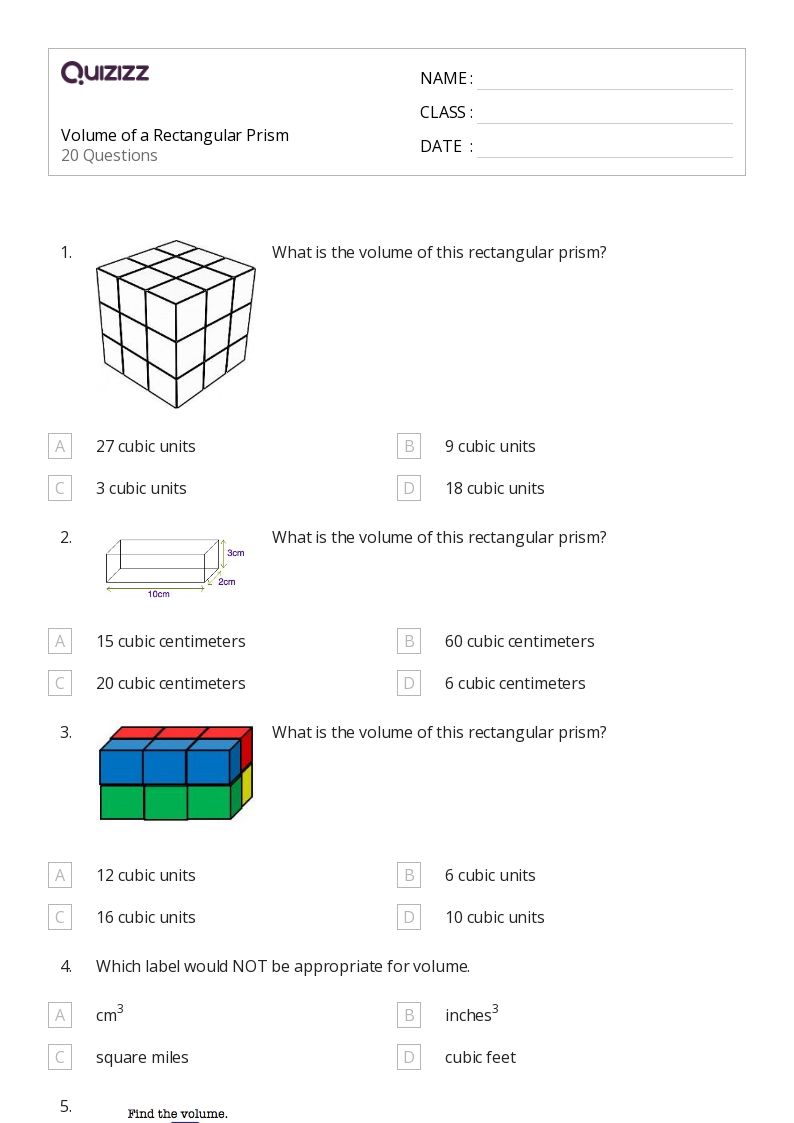 QUIZIZZ

Volume of a Rectangular Prism
20 Questions

NAME :
CLASS :
DATE :

1. What is the volume of this rectangular prism?

A 27 cubic units
B 9 cubic units
C 3 cubic units
D 18 cubic units

2. What is the volume of this rectangular prism?

3cm
2cm
10cm

A 15 cubic centimeters
B 60 cubic centimeters
C 20 cubic centimeters
D 6 cubic centimeters

3. What is the volume of this rectangular prism?

A 12 cubic units
B 6 cubic units
C 16 cubic units
D 10 cubic units

4. Which label would NOT be appropriate for volume.

A $cm^3$
B $inches^3$
C square miles
D cubic feet

5. Find the volume.