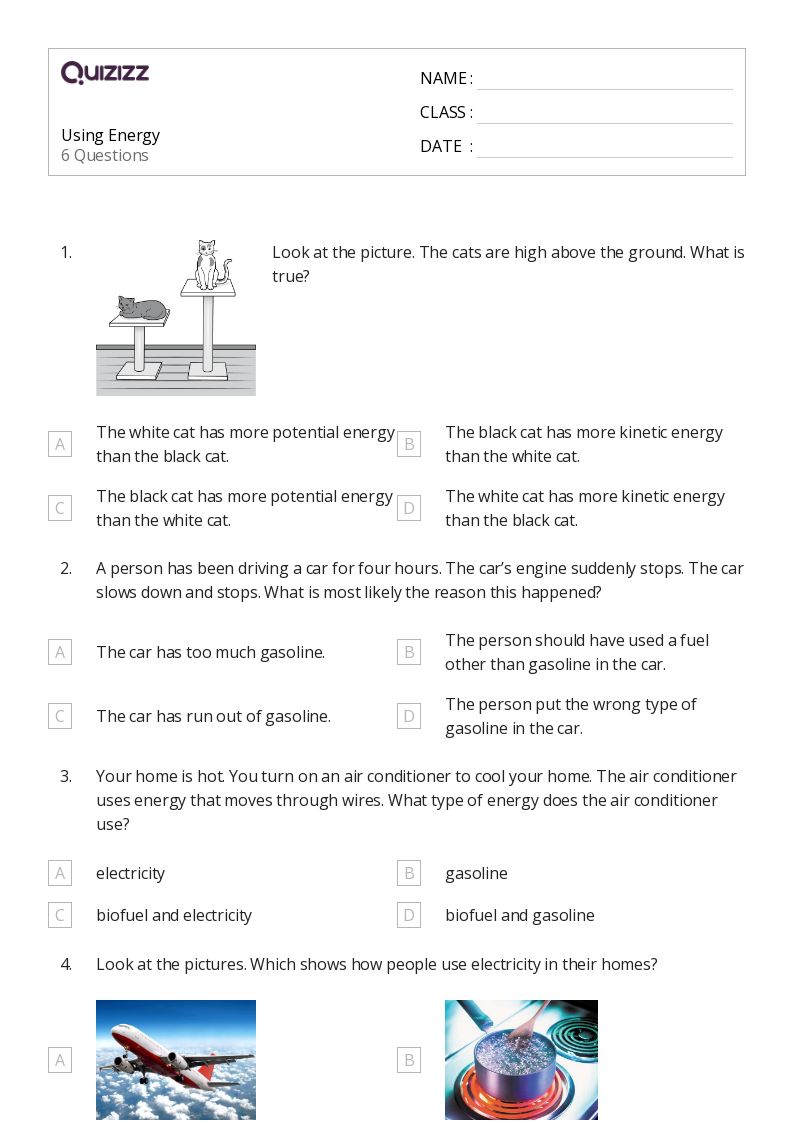 QUIZIZZ

Using Energy
6 Questions

NAME :
CLASS :
DATE :

1. Look at the picture. The cats are high above the ground. What is true?

A The white cat has more potential energy than the black cat.
B The black cat has more kinetic energy than the white cat.
C The black cat has more potential energy than the white cat.
D The white cat has more kinetic energy than the black cat.

2. A person has been driving a car for four hours. The car's engine suddenly stops. The car slows down and stops. What is most likely the reason this happened?

A The car has too much gasoline.
B The person should have used a fuel other than gasoline in the car.
C The car has run out of gasoline.
D The person put the wrong type of gasoline in the car.

3. Your home is hot. You turn on an air conditioner to cool your home. The air conditioner uses energy that moves through wires. What type of energy does the air conditioner use?

A electricity
B gasoline
C biofuel and electricity
D biofuel and gasoline

4. Look at the pictures. Which shows how people use electricity in their homes?

A
B