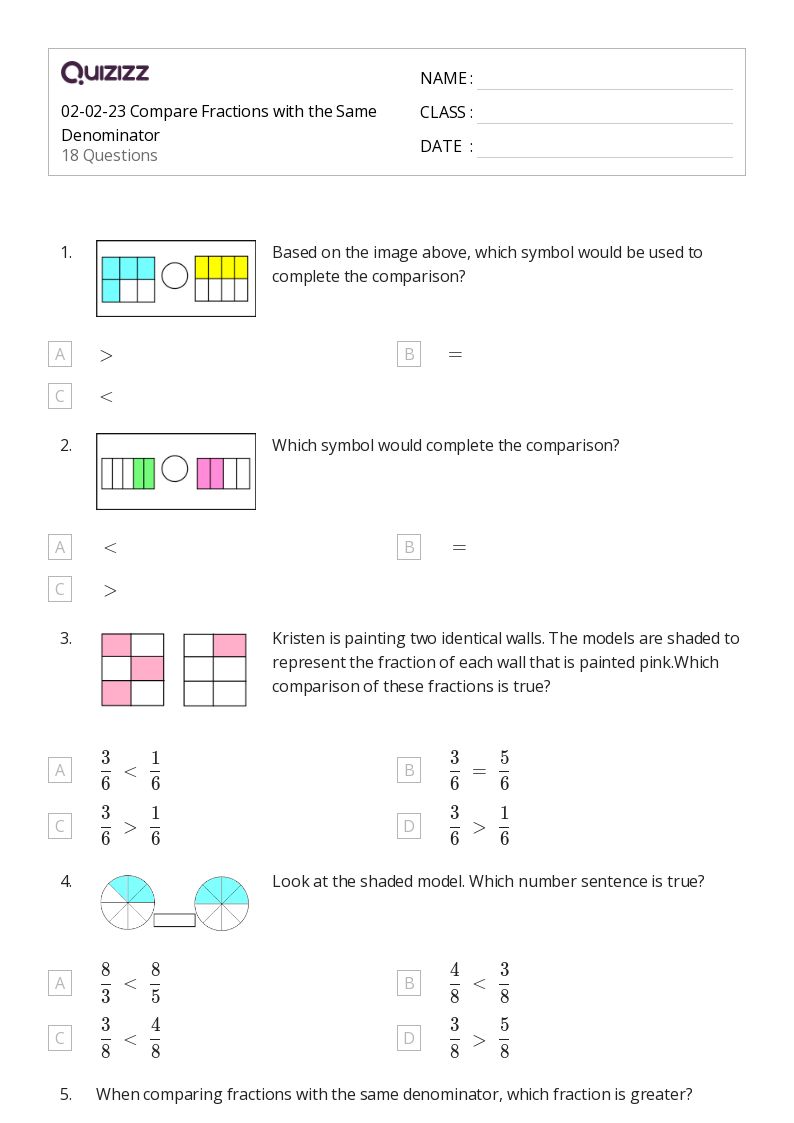 Quizizz

02-02-23 Compare Fractions with the Same Denominator
18 Questions

NAME :
CLASS :
DATE :

1. Based on the image above, which symbol would be used to complete the comparison?

A $>$
B $=$
C $<$

2. Which symbol would complete the comparison?

A $<$
B $=$
C $>$

3. Kristen is painting two identical walls. The models are shaded to represent the fraction of each wall that is painted pink.Which comparison of these fractions is true?

A $\frac{3}{6} < \frac{1}{6}$
B $\frac{3}{6} = \frac{5}{6}$
C $\frac{3}{6} > \frac{1}{6}$
D $\frac{3}{6} > \frac{1}{6}$

4. Look at the shaded model. Which number sentence is true?

A $\frac{8}{3} < \frac{8}{5}$
B $\frac{4}{8} < \frac{3}{8}$
C $\frac{3}{8} < \frac{4}{8}$
D $\frac{3}{8} > \frac{5}{8}$

5. When comparing fractions with the same denominator, which fraction is greater?