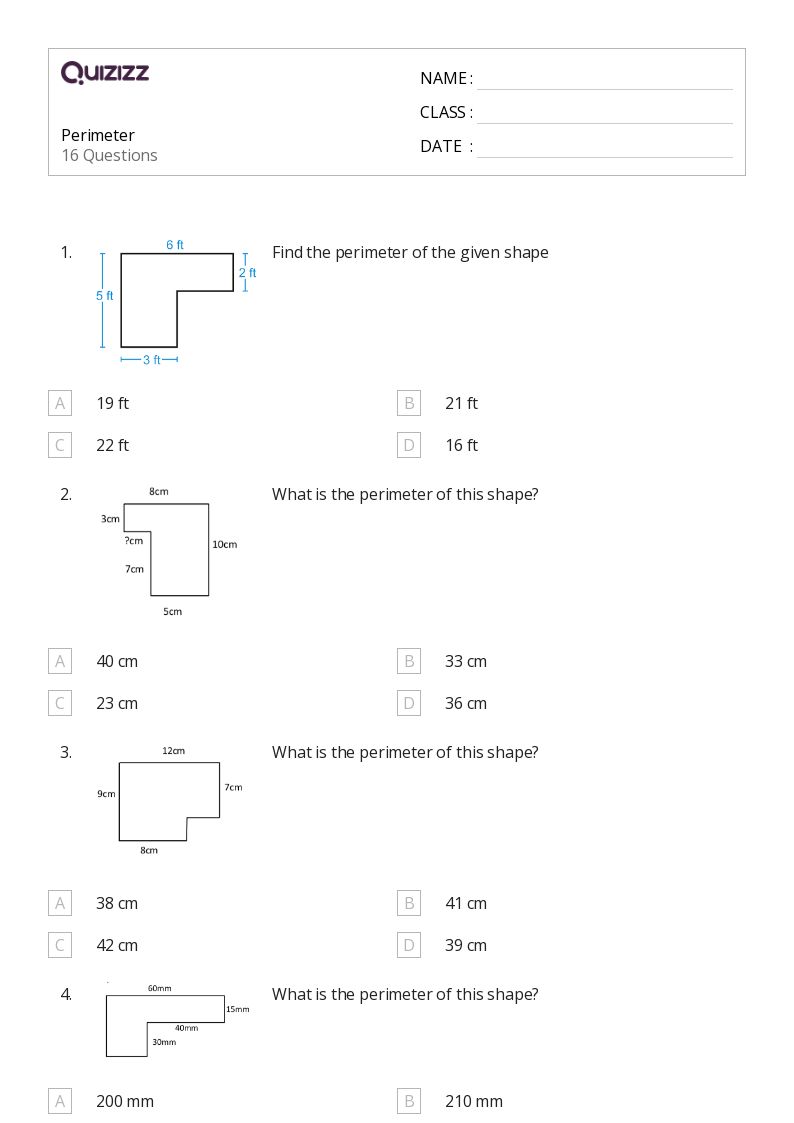 QUIZIZZ

Perimeter
16 Questions

NAME :
CLASS :
DATE :

1. 6 ft 2 ft 5 ft 3 ft

Find the perimeter of the given shape

A 19 ft
B 21 ft
C 22 ft
D 16 ft

2. 8cm 3cm ?cm 10cm 7cm 5cm

What is the perimeter of this shape?

A 40 cm
B 33 cm
C 23 cm
D 36 cm

3. 12cm 9cm 7cm 8cm

What is the perimeter of this shape?

A 38 cm
B 41 cm
C 42 cm
D 39 cm

4. 60mm 15mm 40mm 30mm

What is the perimeter of this shape?

A 200 mm
B 210 mm