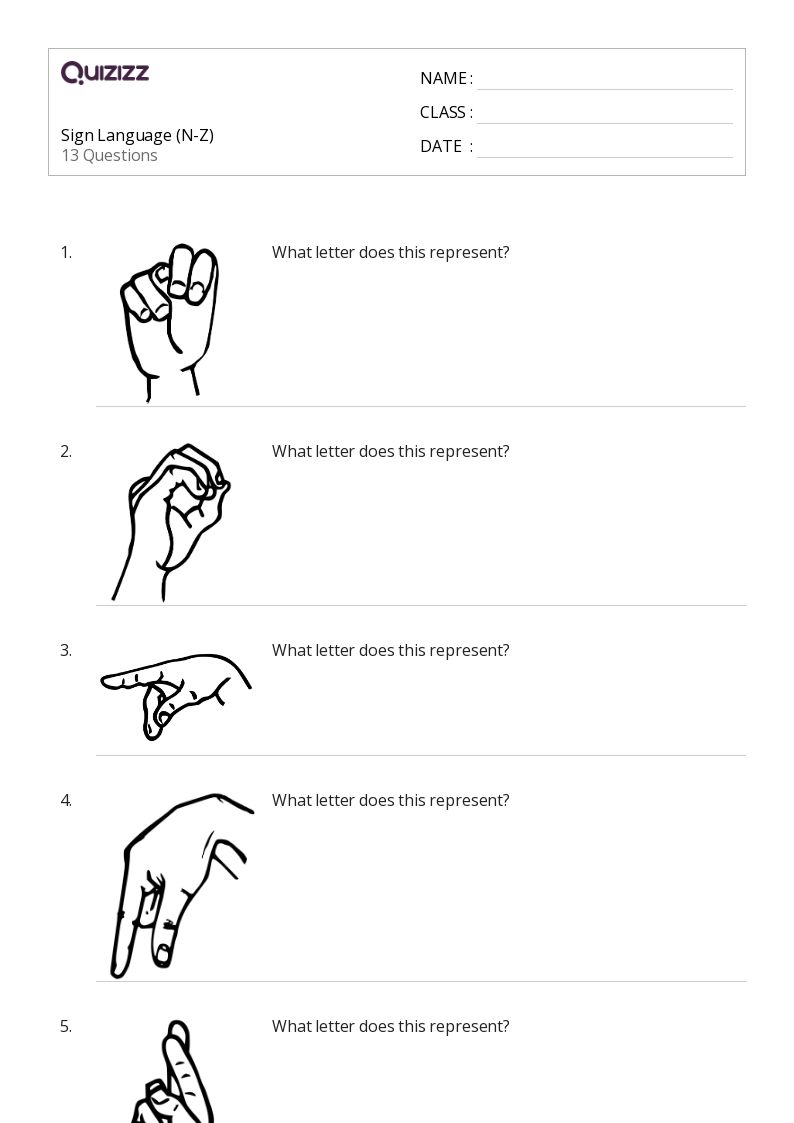 QUIZIZZ

Sign Language (N-Z)
13 Questions

NAME :
CLASS :
DATE :

1. What letter does this represent?

2. What letter does this represent?

3. What letter does this represent?

4. What letter does this represent?

5. What letter does this represent?