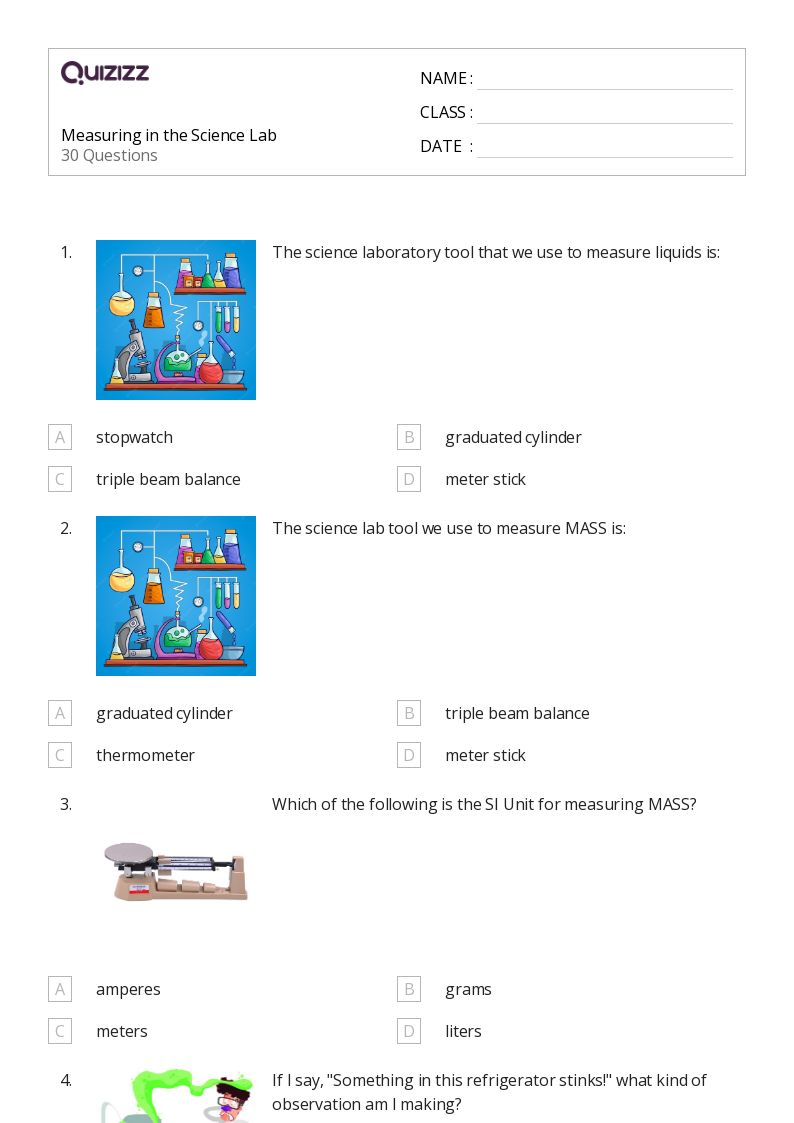 QUIZIZZ

Measuring in the Science Lab
30 Questions

NAME :
CLASS :
DATE :

1. The science laboratory tool that we use to measure liquids is:

A stopwatch
B graduated cylinder
C triple beam balance
D meter stick

2. The science lab tool we use to measure MASS is:

A graduated cylinder
B triple beam balance
C thermometer
D meter stick

3. Which of the following is the SI Unit for measuring MASS?

A amperes
B grams
C meters
D liters

4. If I say, "Something in this refrigerator stinks!" what kind of observation am I making?