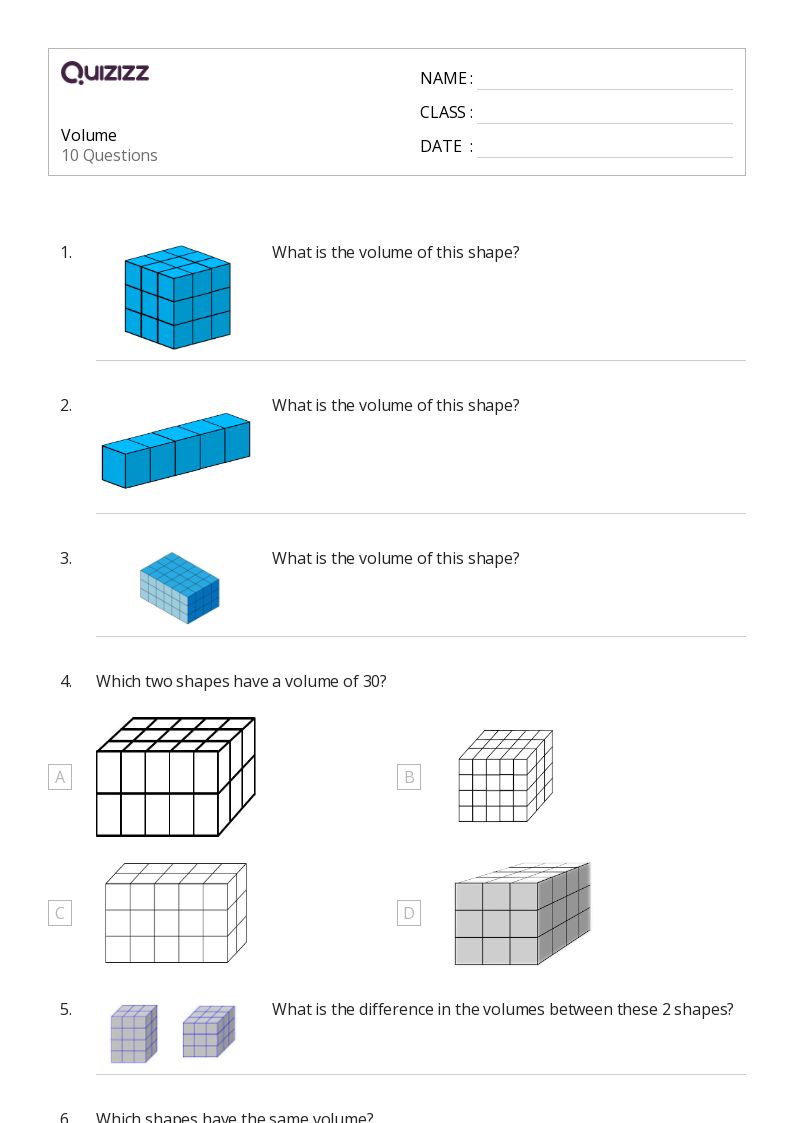 QUIZIZZ

Volume
10 Questions

NAME :
CLASS :
DATE :

1. What is the volume of this shape?

2. What is the volume of this shape?

3. What is the volume of this shape?

4. Which two shapes have a volume of 30?

A

B

C

D

5. What is the difference in the volumes between these 2 shapes?

6. Which shapes have the same volume?