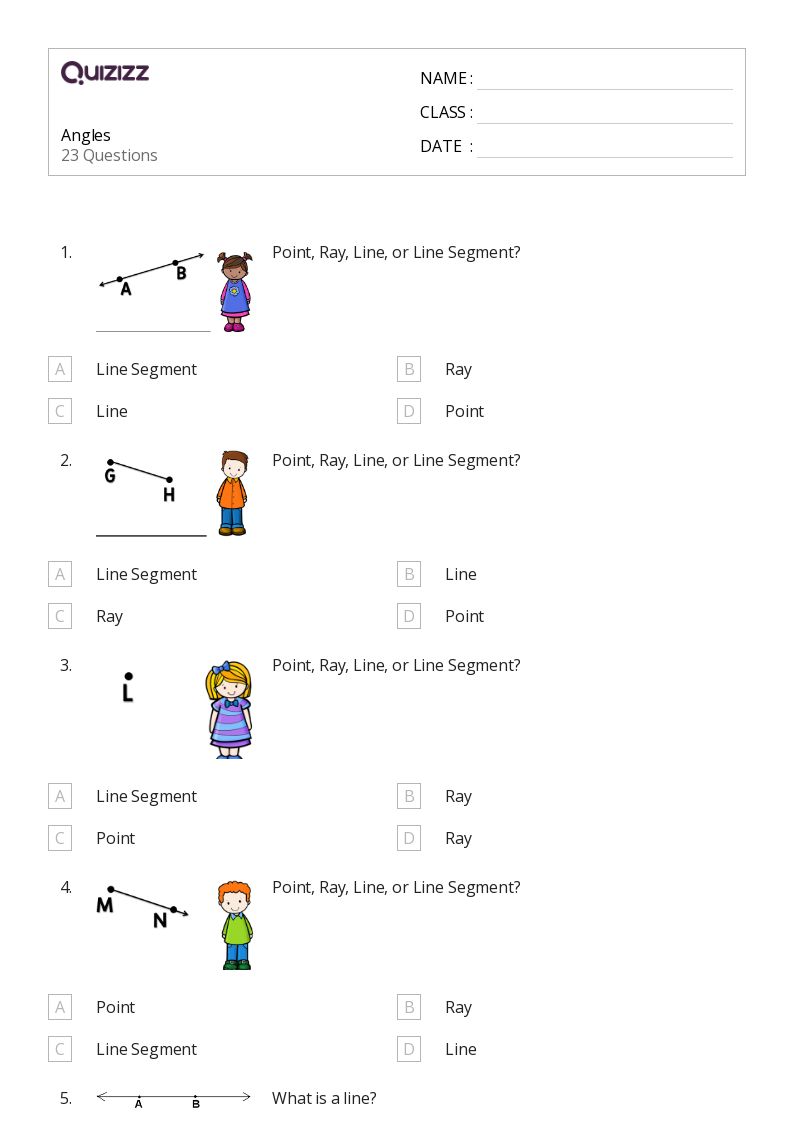 QUIZIZZ

Angles
23 Questions

NAME :
CLASS :
DATE :

1. A B Point, Ray, Line, or Line Segment?

A Line Segment
B Ray
C Line
D Point

2. G H Point, Ray, Line, or Line Segment?

A Line Segment
B Line
C Ray
D Point

3. L Point, Ray, Line, or Line Segment?

A Line Segment
B Ray
C Point
D Ray

4. M N Point, Ray, Line, or Line Segment?

A Point
B Ray
C Line Segment
D Line

5. A B What is a line?