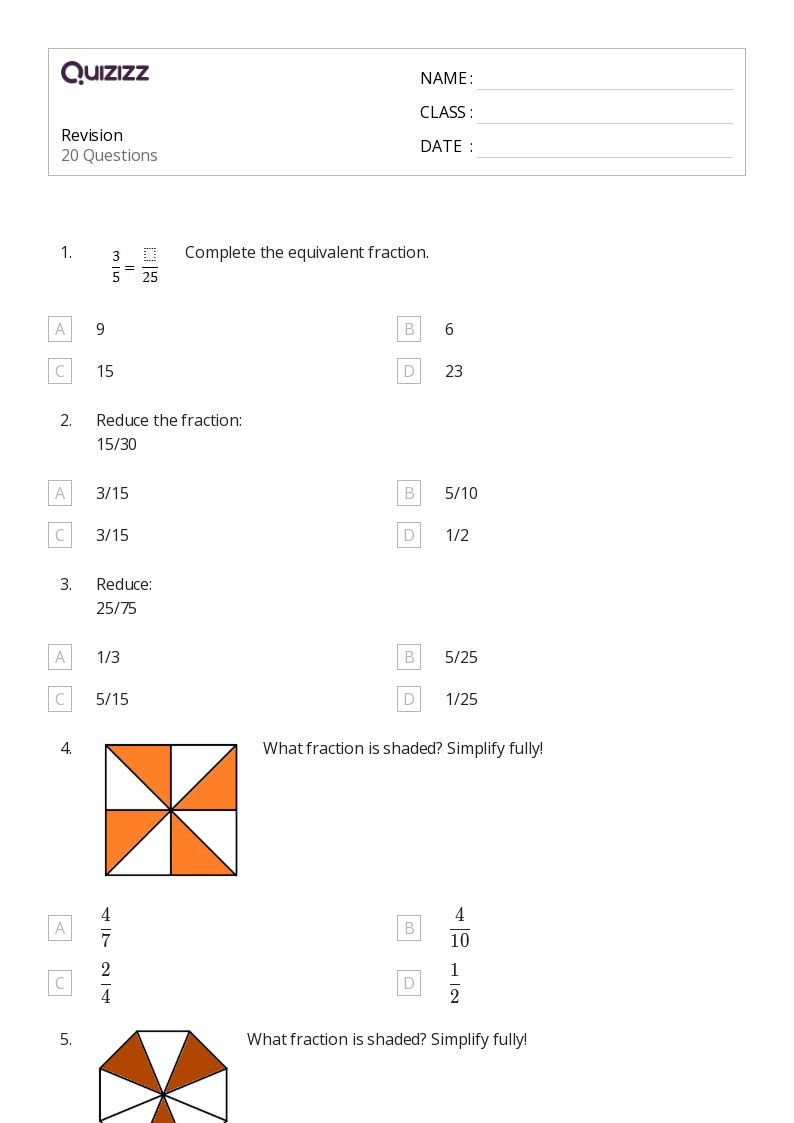 QUIZIZZ

Revision
20 Questions

NAME :
CLASS :
DATE :

1. $\frac{3}{5} = \frac{\square}{25}$ Complete the equivalent fraction.

A 9
B 6
C 15
D 23

2. Reduce the fraction:
15/30

A 3/15
B 5/10
C 3/15
D 1/2

3. Reduce:
25/75

A 1/3
B 5/25
C 5/15
D 1/25

4. What fraction is shaded? Simplify fully!

A $\frac{4}{7}$
B $\frac{4}{10}$
C $\frac{2}{4}$
D $\frac{1}{2}$

5. What fraction is shaded? Simplify fully!