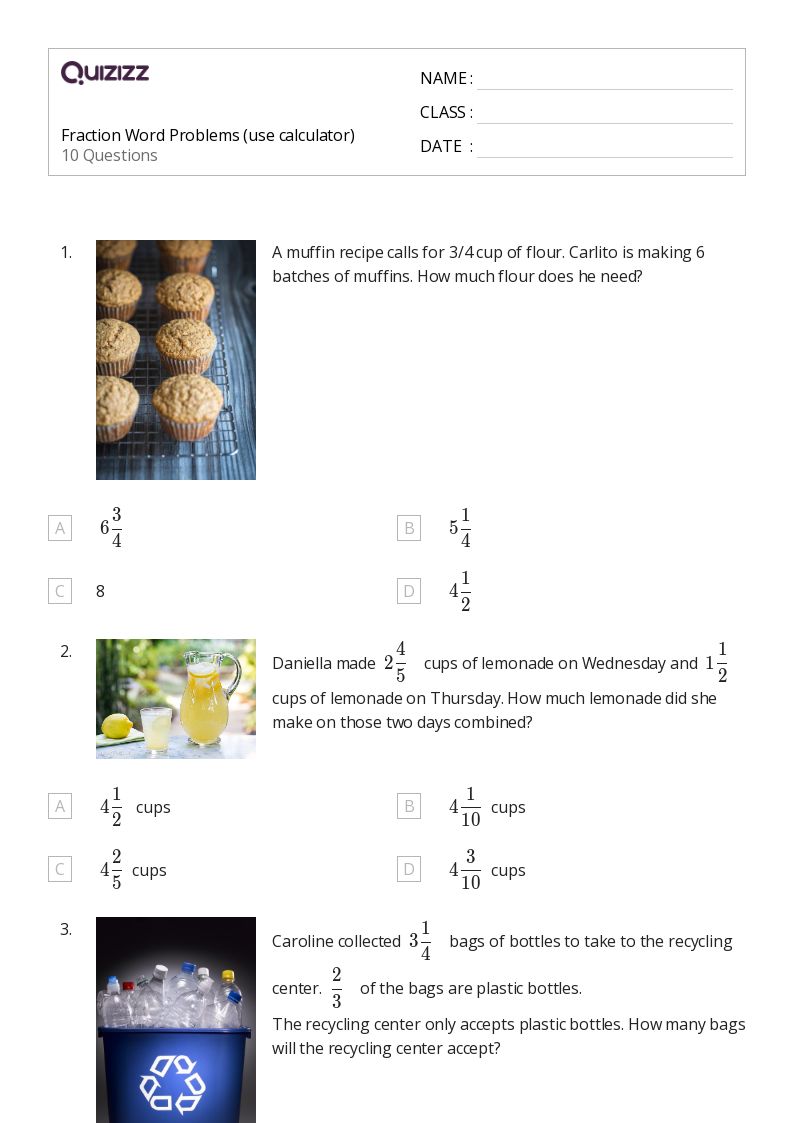 QUIZIZZ

Fraction Word Problems (use calculator)
10 Questions

NAME :
CLASS :
DATE :

1. A muffin recipe calls for 3/4 cup of flour. Carlito is making 6 batches of muffins. How much flour does he need?

A $6\frac{3}{4}$
B $5\frac{1}{4}$
C 8
D $4\frac{1}{2}$

2. Daniella made $2\frac{4}{5}$ cups of lemonade on Wednesday and $1\frac{1}{2}$ cups of lemonade on Thursday. How much lemonade did she make on those two days combined?

A $4\frac{1}{2}$ cups
B $4\frac{1}{10}$ cups
C $4\frac{2}{5}$ cups
D $4\frac{3}{10}$ cups

3. Caroline collected $3\frac{1}{4}$ bags of bottles to take to the recycling center. $\frac{2}{3}$ of the bags are plastic bottles.
The recycling center only accepts plastic bottles. How many bags will the recycling center accept?