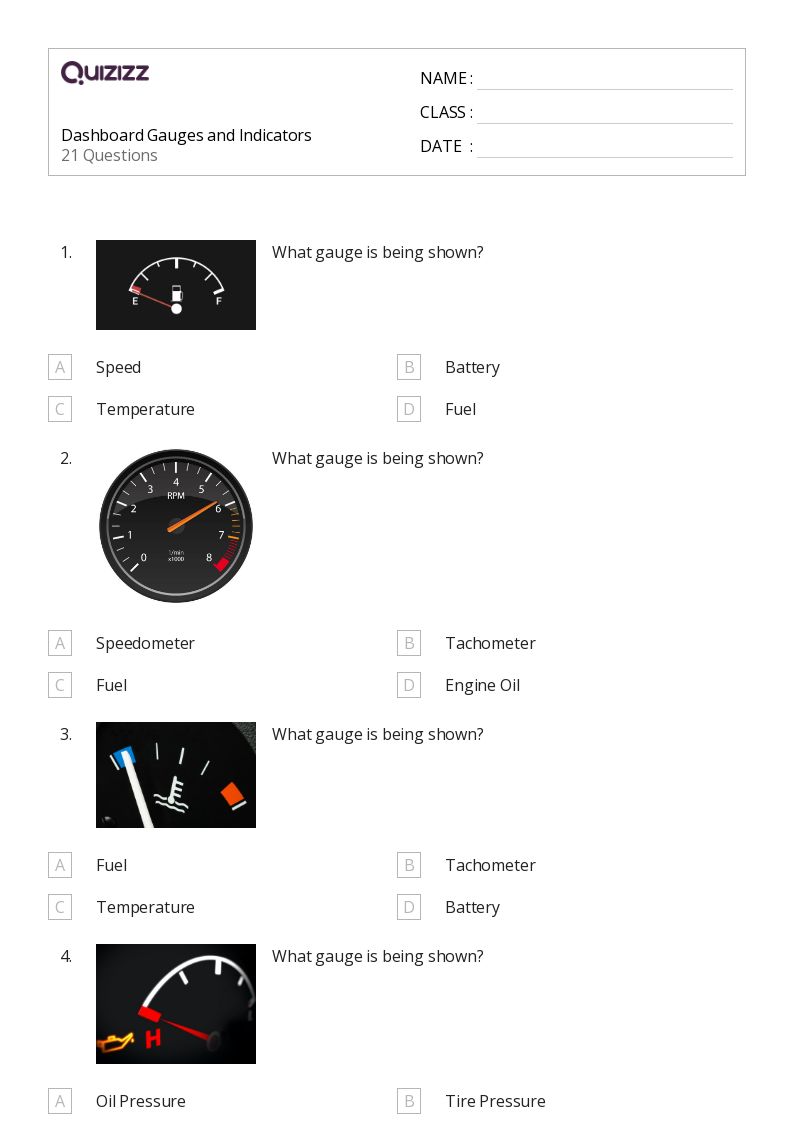 QUIZIZZ

Dashboard Gauges and Indicators
21 Questions

NAME :
CLASS :
DATE :

1. E F

What gauge is being shown?

A Speed
B Battery
C Temperature
D Fuel

2. 0 1 2 3 4 5 6 7 8 RPM 1/min x1000

What gauge is being shown?

A Speedometer
B Tachometer
C Fuel
D Engine Oil

3. What gauge is being shown?

A Fuel
B Tachometer
C Temperature
D Battery

4. H

What gauge is being shown?

A Oil Pressure
B Tire Pressure