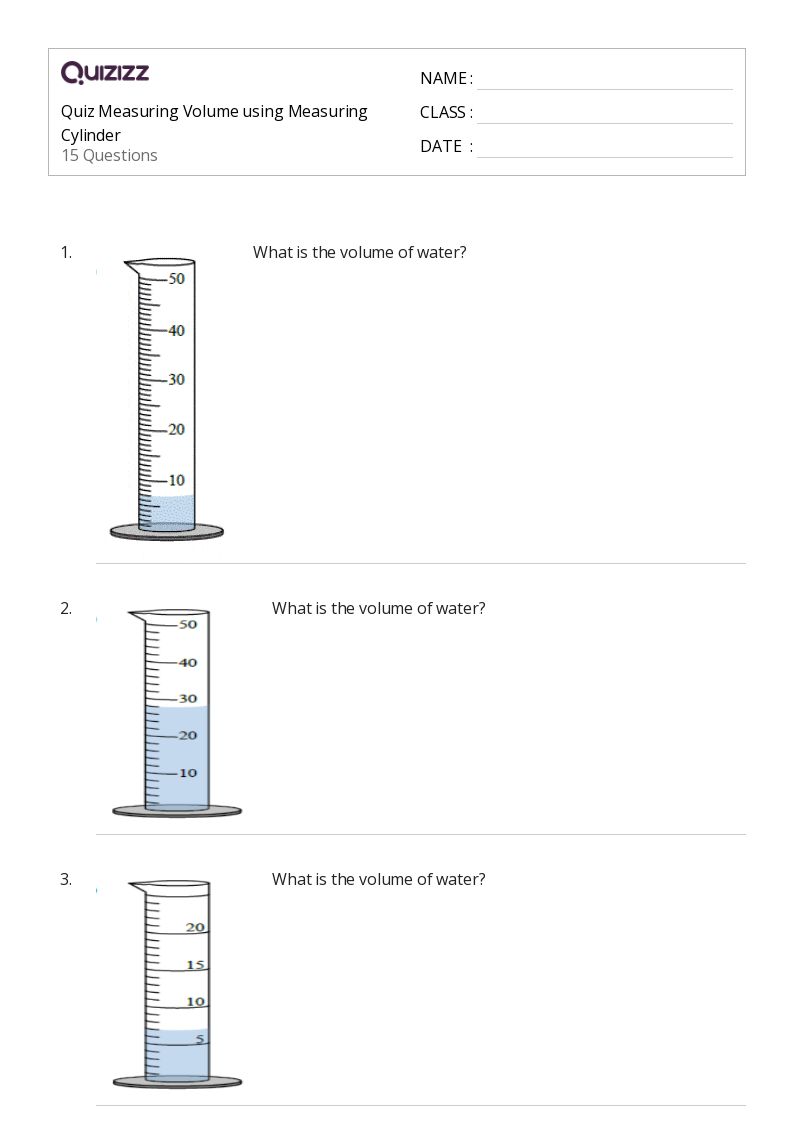 QUIZIZZ

Quiz Measuring Volume using Measuring Cylinder
15 Questions

NAME :
CLASS :
DATE :

1.
50
40
30
20
10
What is the volume of water?

2.
50
40
30
20
10
What is the volume of water?

3.
20
15
10
5
What is the volume of water?