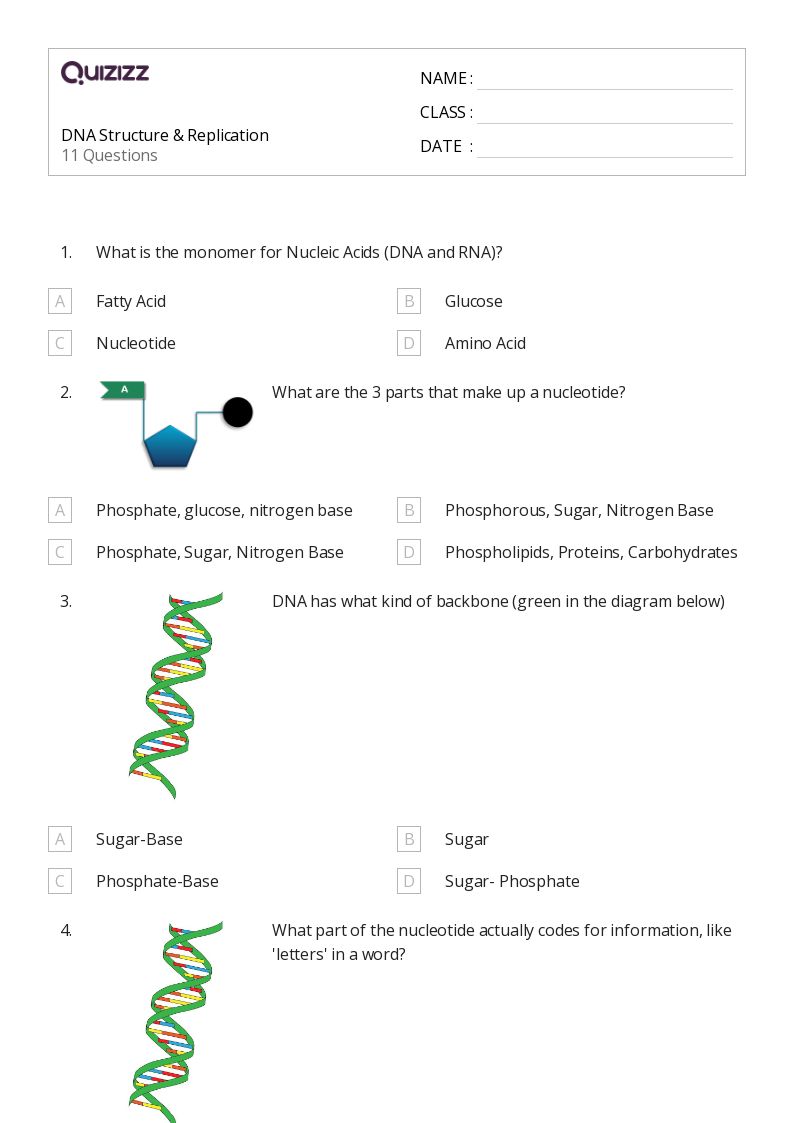 QUIZIZZ

DNA Structure & Replication
11 Questions

NAME :
CLASS :
DATE :

1. What is the monomer for Nucleic Acids (DNA and RNA)?

A Fatty Acid
B Glucose
C Nucleotide
D Amino Acid

2. A

What are the 3 parts that make up a nucleotide?

A Phosphate, glucose, nitrogen base
B Phosphorous, Sugar, Nitrogen Base
C Phosphate, Sugar, Nitrogen Base
D Phospholipids, Proteins, Carbohydrates

3. DNA has what kind of backbone (green in the diagram below)

A Sugar-Base
B Sugar
C Phosphate-Base
D Sugar- Phosphate

4. What part of the nucleotide actually codes for information, like 'letters' in a word?