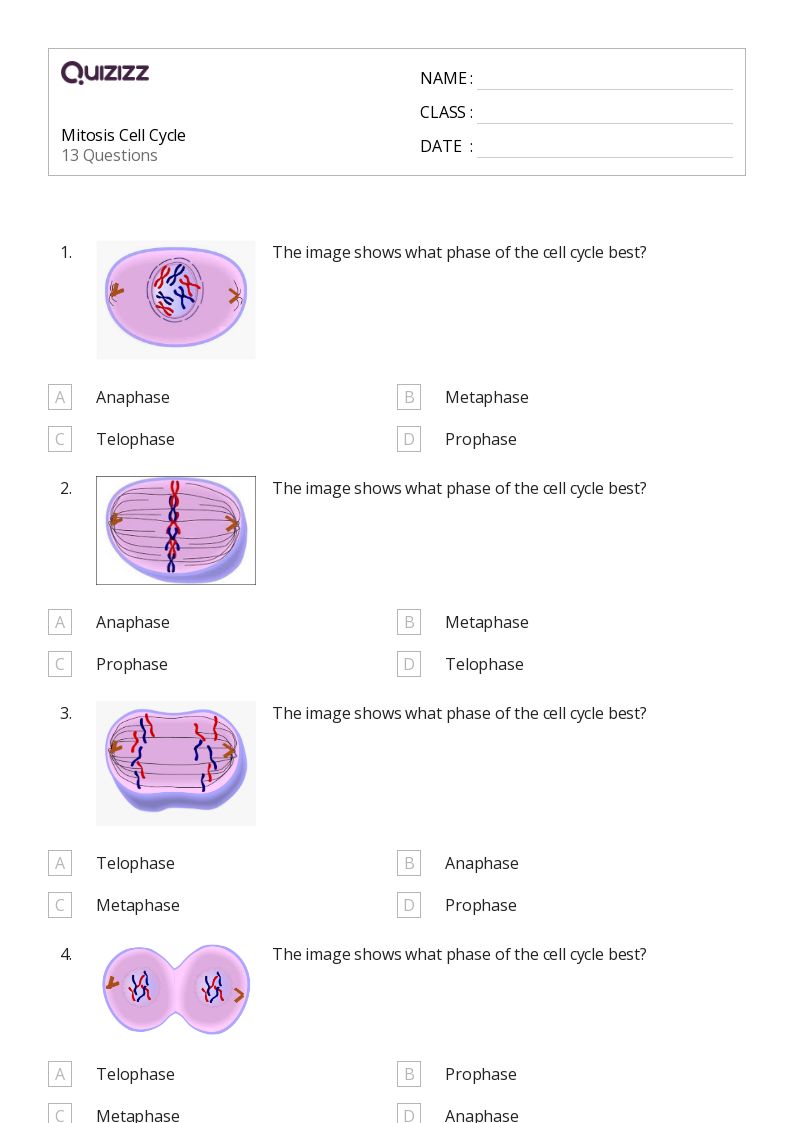 QUIZIZZ

Mitosis Cell Cycle
13 Questions

NAME :
CLASS :
DATE :

1. The image shows what phase of the cell cycle best?

A Anaphase
B Metaphase
C Telophase
D Prophase

2. The image shows what phase of the cell cycle best?

A Anaphase
B Metaphase
C Prophase
D Telophase

3. The image shows what phase of the cell cycle best?

A Telophase
B Anaphase
C Metaphase
D Prophase

4. The image shows what phase of the cell cycle best?

A Telophase
B Prophase
C Metaphase
D Anaphase