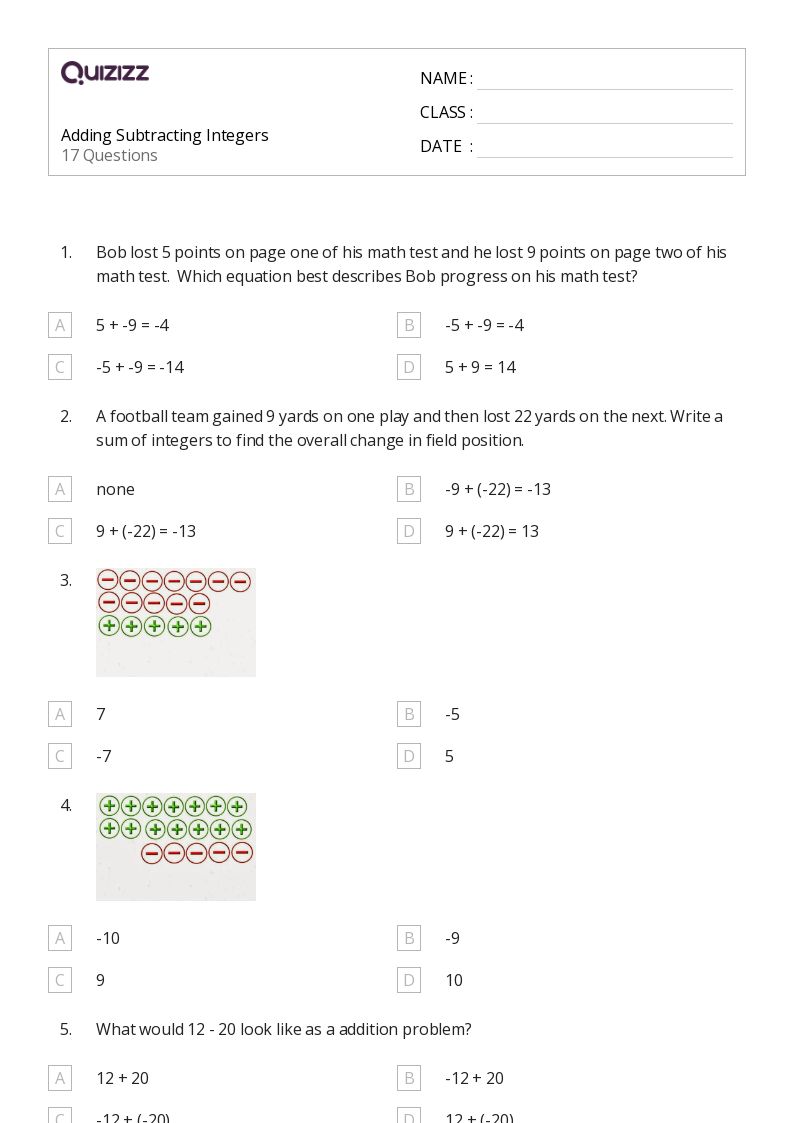 QUIZIZZ

Adding Subtracting Integers
17 Questions

NAME :
CLASS :
DATE :

1. Bob lost 5 points on page one of his math test and he lost 9 points on page two of his math test. Which equation best describes Bob progress on his math test?

A 5 + -9 = -4
B -5 + -9 = -4
C -5 + -9 = -14
D 5 + 9 = 14

2. A football team gained 9 yards on one play and then lost 22 yards on the next. Write a sum of integers to find the overall change in field position.

A none
B -9 + (-22) = -13
C 9 + (-22) = -13
D 9 + (-22) = 13

3.

A 7
B -5
C -7
D 5

4.

A -10
B -9
C 9
D 10

5. What would 12 - 20 look like as a addition problem?

A 12 + 20
B -12 + 20
C -12 + (-20)
D 12 + (-20)