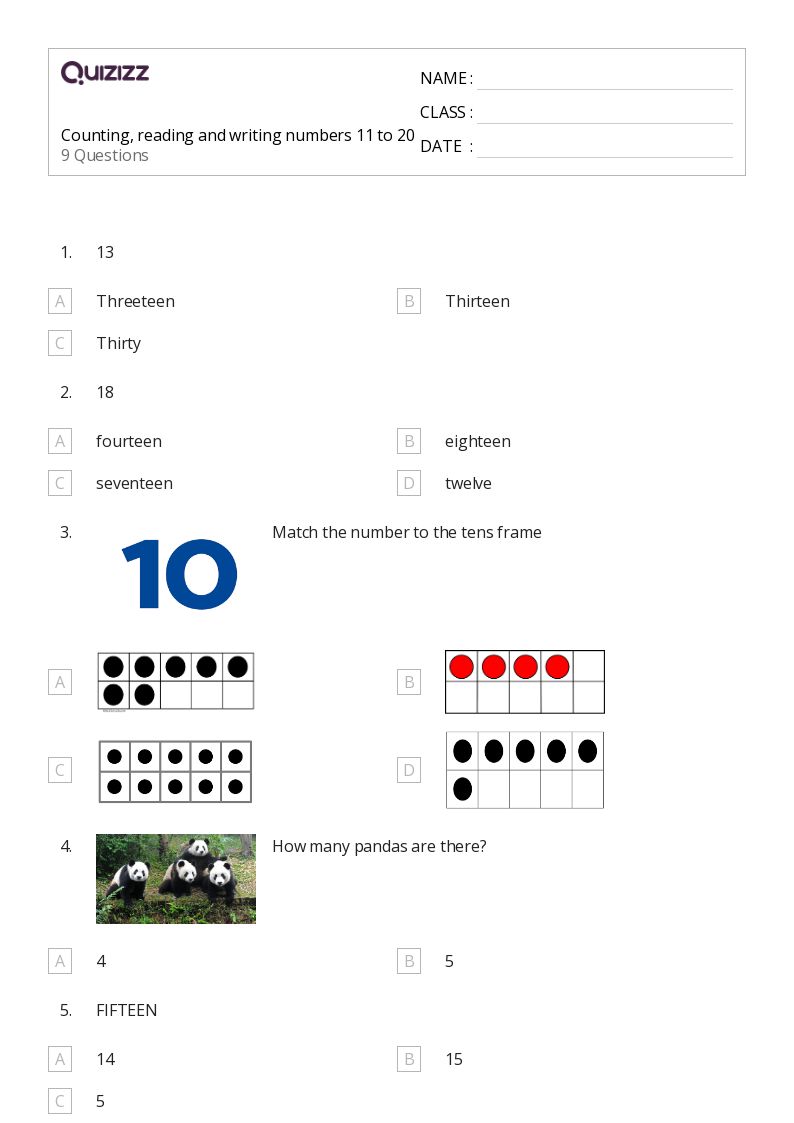 QUIZIZZ

NAME :

CLASS :

DATE :

Counting, reading and writing numbers 11 to 20
9 Questions

1. 13

A Threeteen

B Thirteen

C Thirty

2. 18

A fourteen

B eighteen

C seventeen

D twelve

3. 10 Match the number to the tens frame

A

B

C

D

4. How many pandas are there?

A 4

B 5

5. FIFTEEN

A 14

B 15

C 5