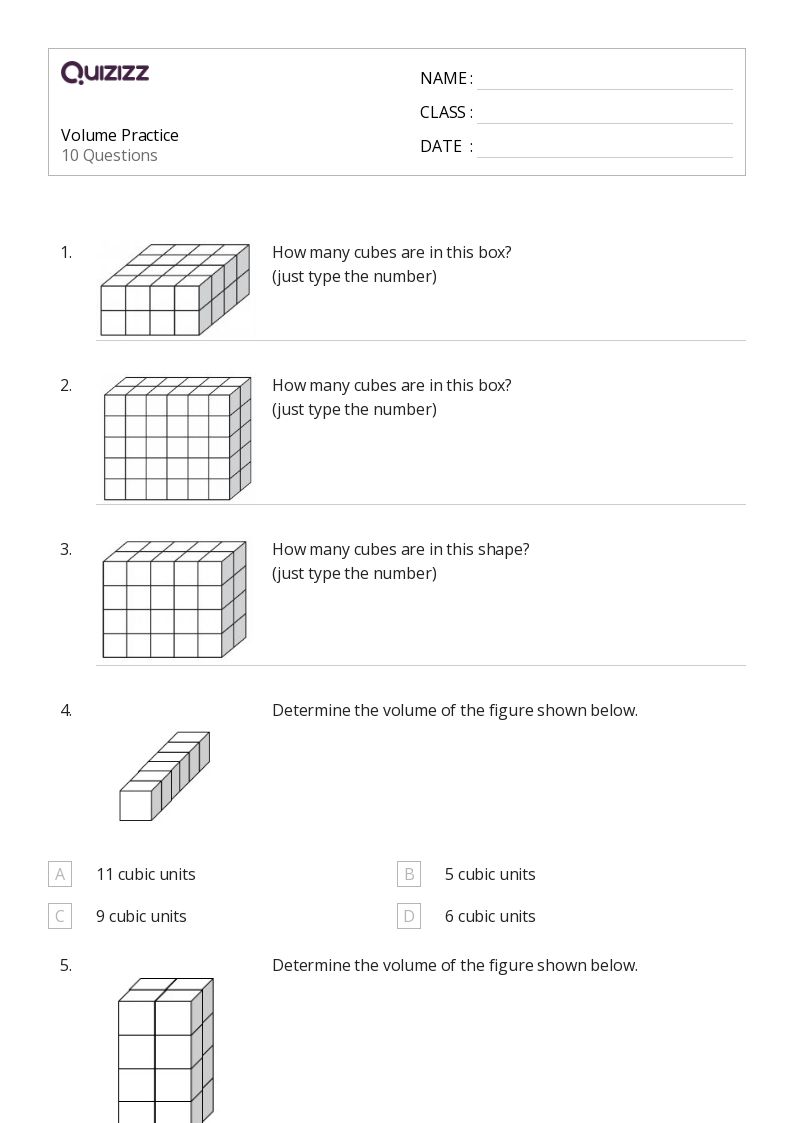 QUIZIZZ

Volume Practice
10 Questions

NAME :
CLASS :
DATE :

1. How many cubes are in this box?
(just type the number)

2. How many cubes are in this box?
(just type the number)

3. How many cubes are in this shape?
(just type the number)

4. Determine the volume of the figure shown below.

A 11 cubic units
B 5 cubic units
C 9 cubic units
D 6 cubic units

5. Determine the volume of the figure shown below.