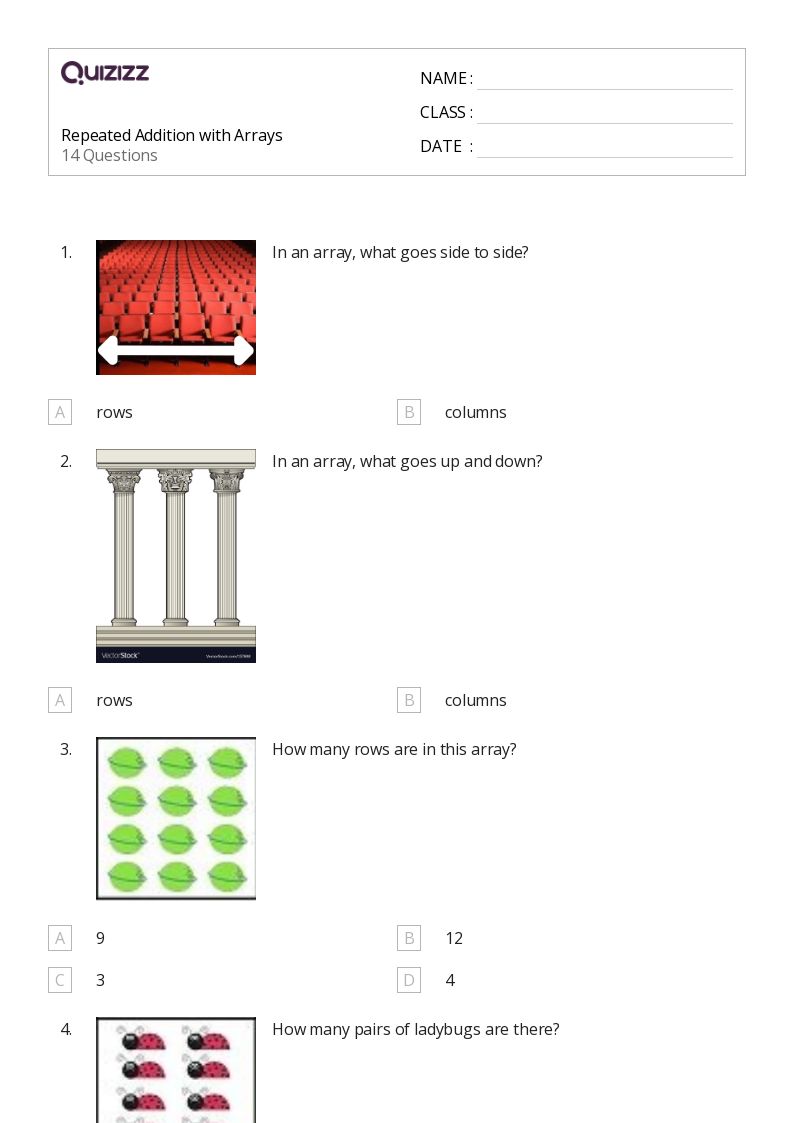 QUIZIZZ

Repeated Addition with Arrays
14 Questions

NAME :
CLASS :
DATE :

1. In an array, what goes side to side?

A rows
B columns

2. In an array, what goes up and down?

VectorStock

A rows
B columns

3. How many rows are in this array?

A 9
B 12
C 3
D 4

4. How many pairs of ladybugs are there?