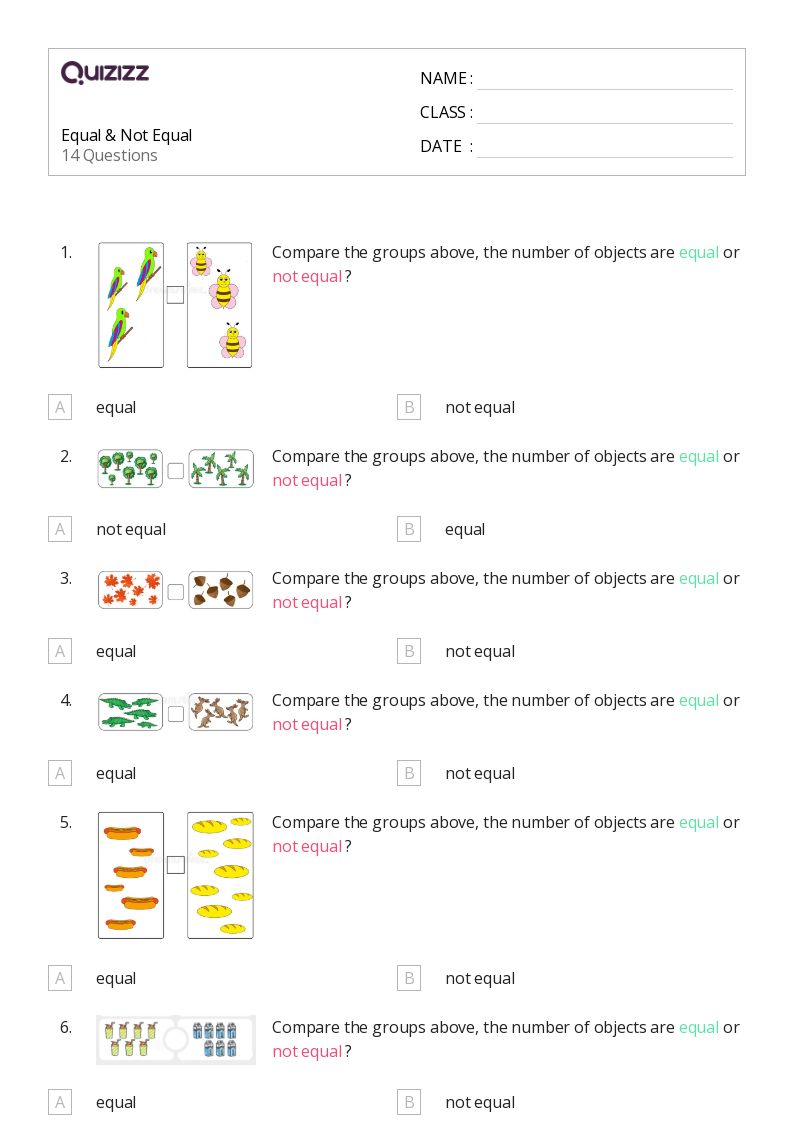 Quizizz

Equal & Not Equal
14 Questions

NAME :
CLASS :
DATE :

1. Compare the groups above, the number of objects are equal or not equal ?

A equal
B not equal

2. Compare the groups above, the number of objects are equal or not equal ?

A not equal
B equal

3. Compare the groups above, the number of objects are equal or not equal ?

A equal
B not equal

4. Compare the groups above, the number of objects are equal or not equal ?

A equal
B not equal

5. Compare the groups above, the number of objects are equal or not equal ?

A equal
B not equal

6. Compare the groups above, the number of objects are equal or not equal ?

A equal
B not equal