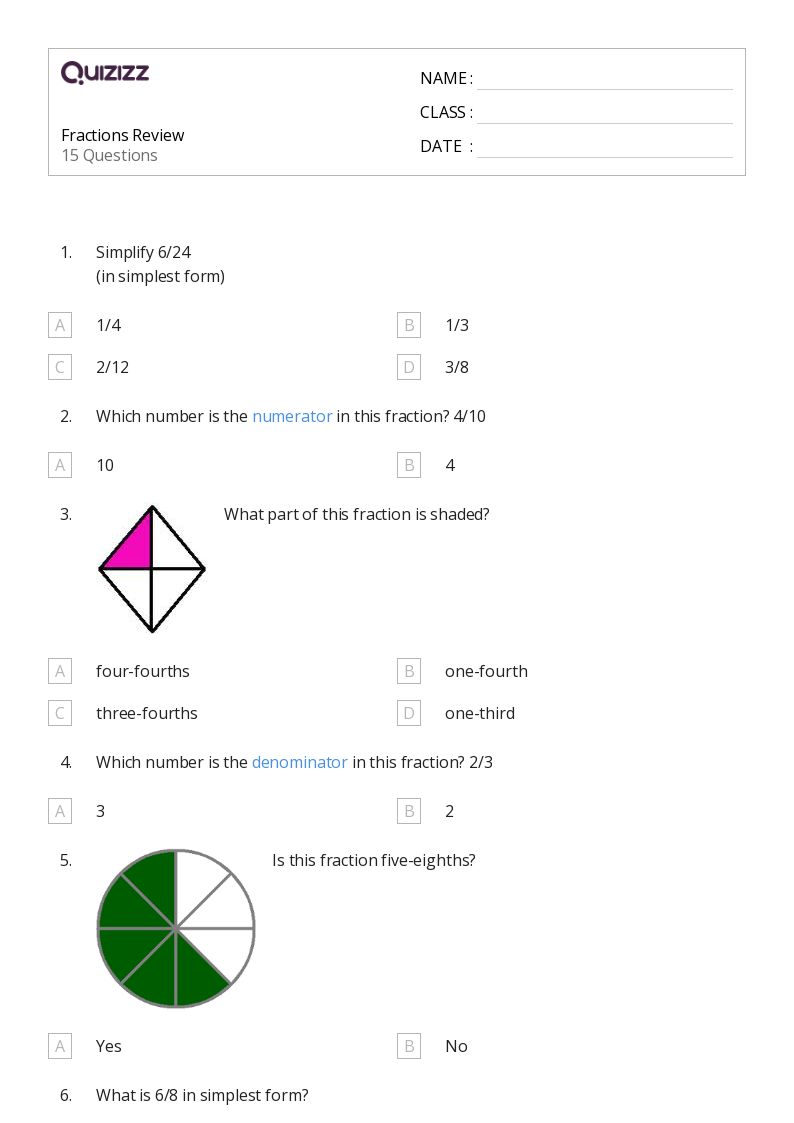 QUIZIZZ

Fractions Review
15 Questions

NAME :
CLASS :
DATE :

1. Simplify 6/24
(in simplest form)

A 1/4
B 1/3
C 2/12
D 3/8

2. Which number is the numerator in this fraction? 4/10

A 10
B 4

3. What part of this fraction is shaded?

A four-fourths
B one-fourth
C three-fourths
D one-third

4. Which number is the denominator in this fraction? 2/3

A 3
B 2

5. Is this fraction five-eighths?

A Yes
B No

6. What is 6/8 in simplest form?