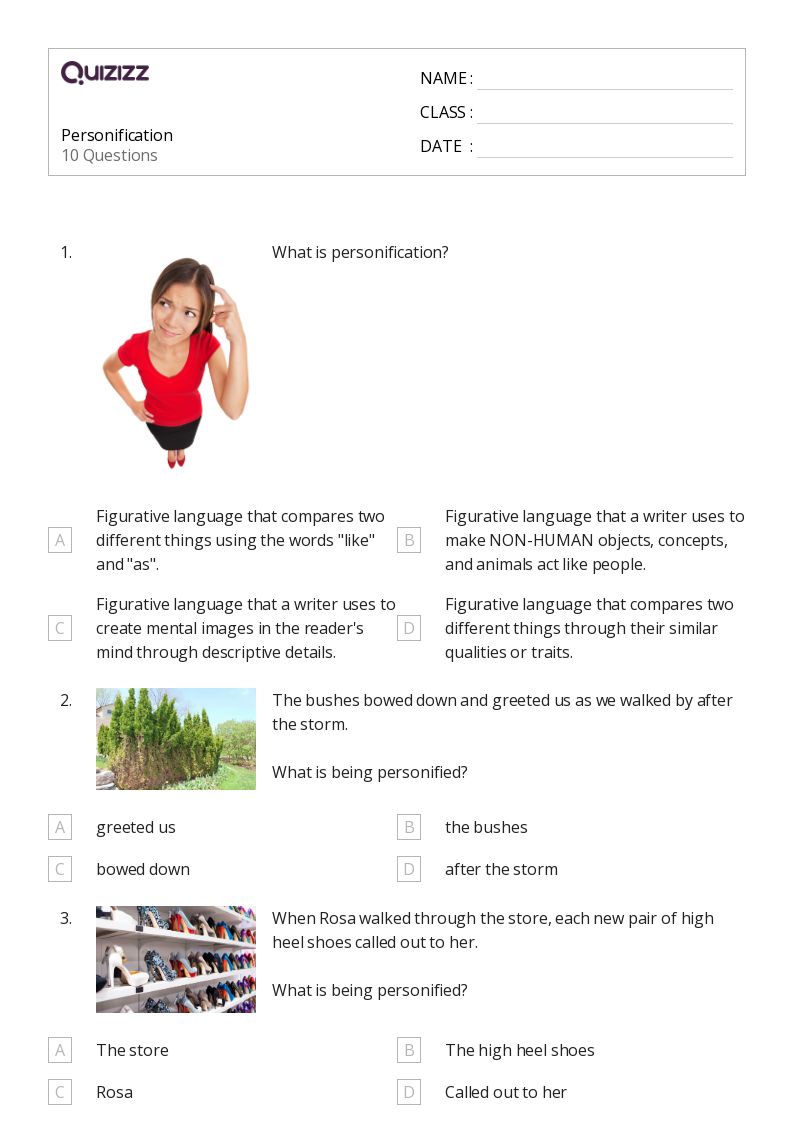 QUIZIZZ

Personification
10 Questions

NAME :
CLASS :
DATE :

1. What is personification?

A Figurative language that compares two different things using the words "like" and "as".

B Figurative language that a writer uses to make NON-HUMAN objects, concepts, and animals act like people.

C Figurative language that a writer uses to create mental images in the reader's mind through descriptive details.

D Figurative language that compares two different things through their similar qualities or traits.

2. The bushes bowed down and greeted us as we walked by after the storm.

What is being personified?

A greeted us

B the bushes

C bowed down

D after the storm

3. When Rosa walked through the store, each new pair of high heel shoes called out to her.

What is being personified?

A The store

B The high heel shoes

C Rosa

D Called out to her