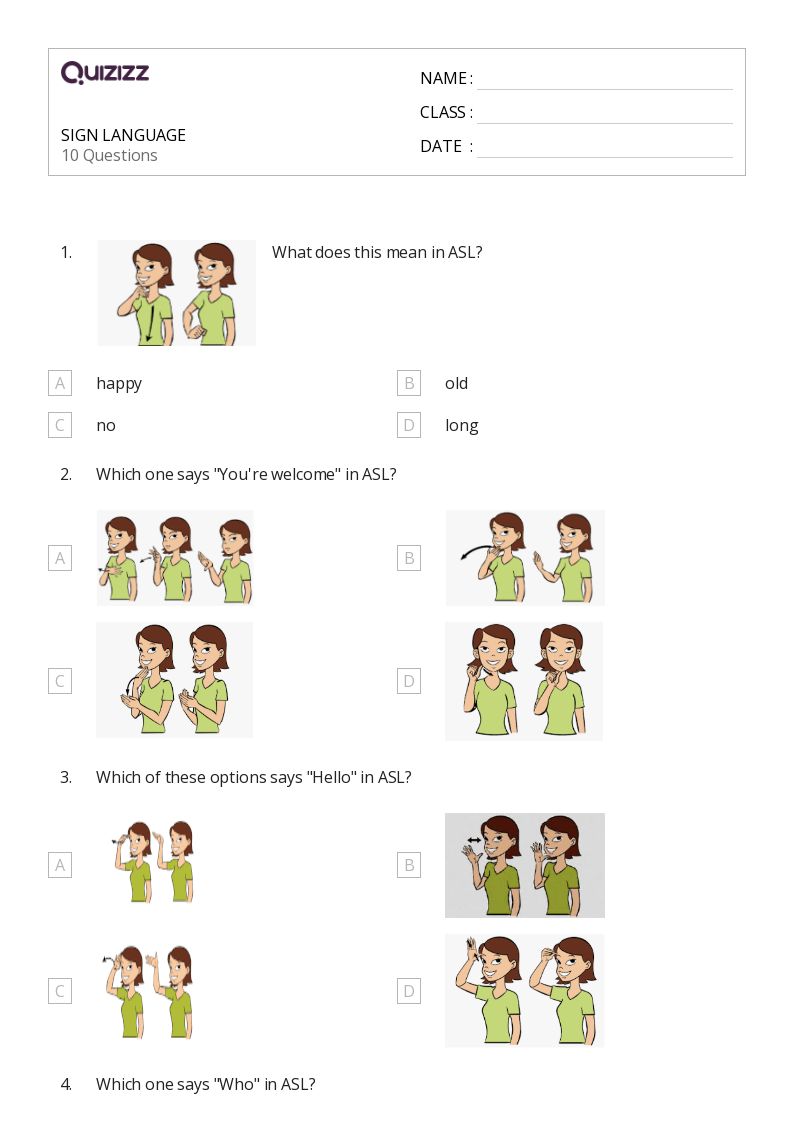 Quizizz

SIGN LANGUAGE
10 Questions

NAME :
CLASS :
DATE :

1. What does this mean in ASL?

A happy
B old
C no
D long

2. Which one says "You're welcome" in ASL?

A
B
C
D

3. Which of these options says "Hello" in ASL?

A
B
C
D

4. Which one says "Who" in ASL?