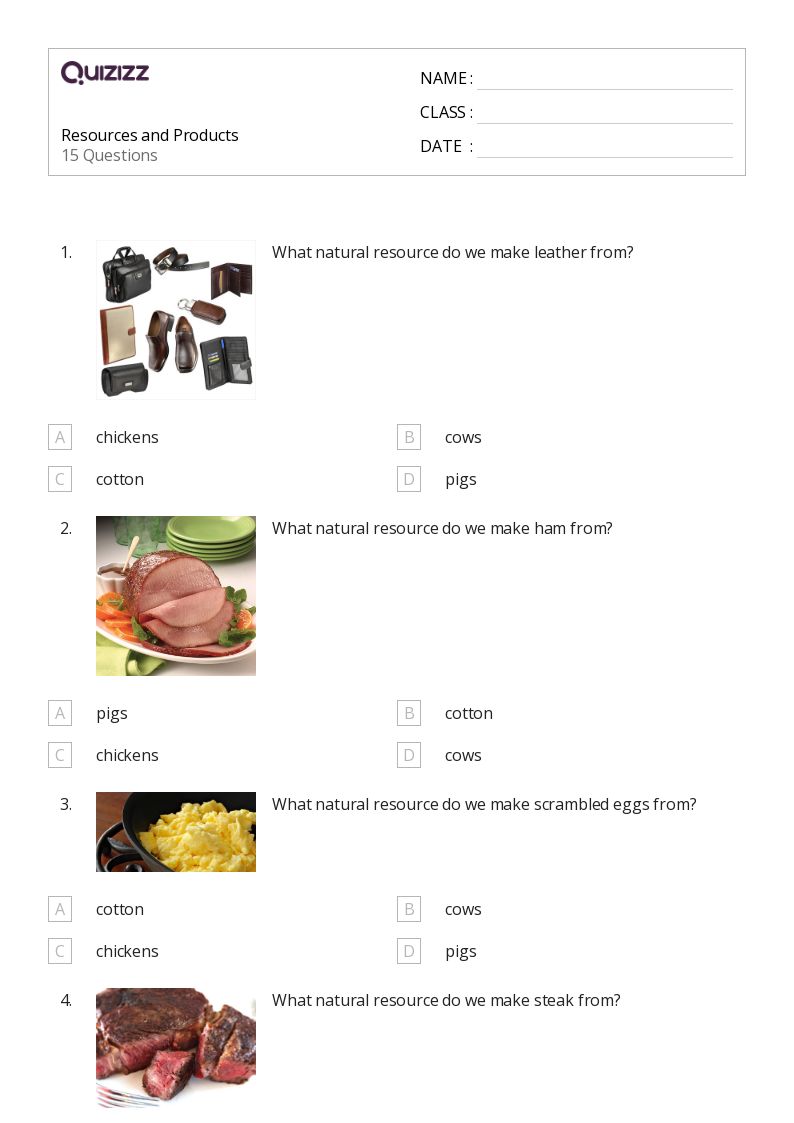 QUIZIZZ

Resources and Products
15 Questions

NAME :
CLASS :
DATE :

1. What natural resource do we make leather from?

A chickens
B cows
C cotton
D pigs

2. What natural resource do we make ham from?

A pigs
B cotton
C chickens
D cows

3. What natural resource do we make scrambled eggs from?

A cotton
B cows
C chickens
D pigs

4. What natural resource do we make steak from?