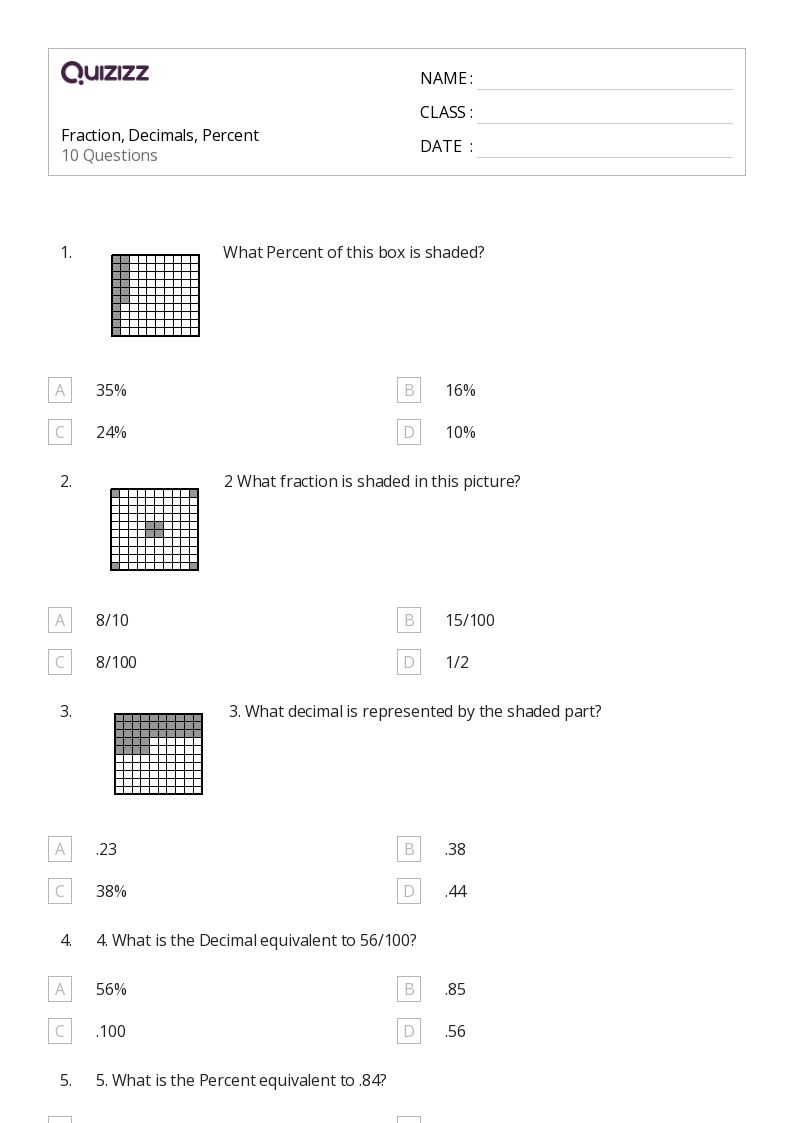 QUIZIZZ

Fraction, Decimals, Percent
10 Questions

NAME :
CLASS :
DATE :

1. What Percent of this box is shaded?

A 35%
B 16%
C 24%
D 10%

2. 2 What fraction is shaded in this picture?

A 8/10
B 15/100
C 8/100
D 1/2

3. 3. What decimal is represented by the shaded part?

A .23
B .38
C 38%
D .44

4. 4. What is the Decimal equivalent to 56/100?

A 56%
B .85
C .100
D .56

5. 5. What is the Percent equivalent to .84?