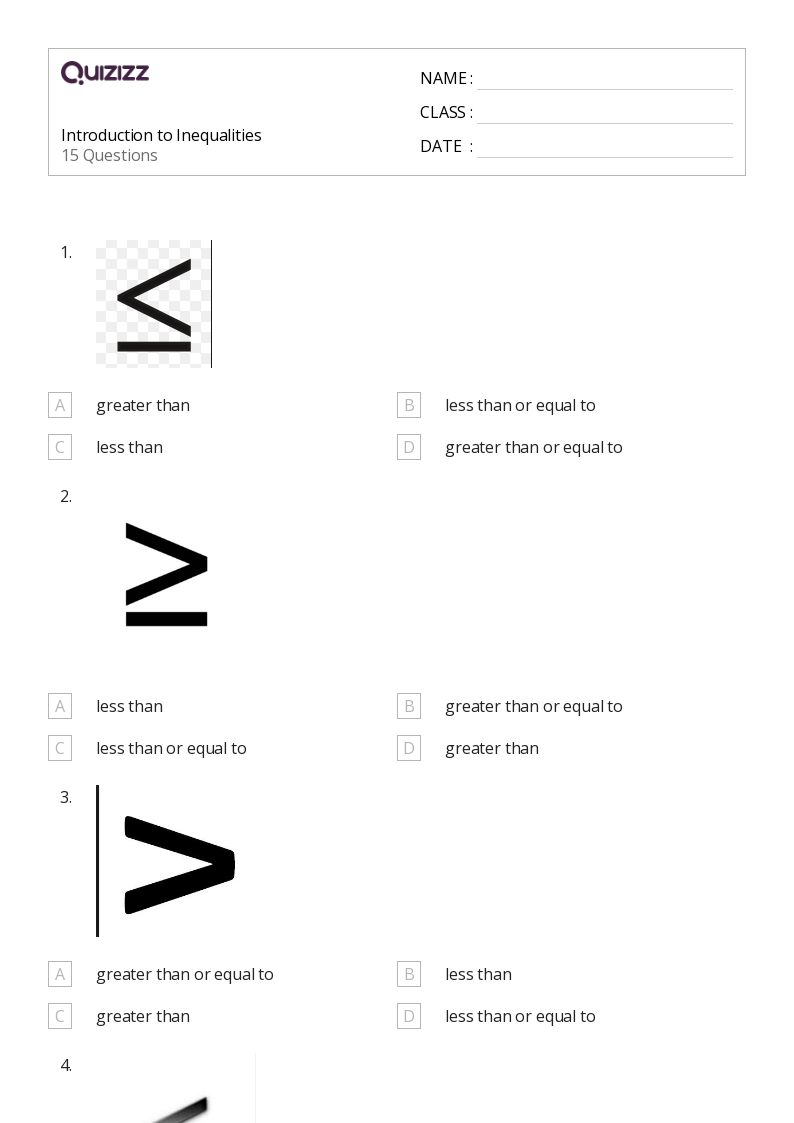 QUIZIZZ

Introduction to Inequalities
15 Questions

NAME :
CLASS :
DATE :

1. $\leq$

A greater than
B less than or equal to
C less than
D greater than or equal to

2. $\geq$

A less than
B greater than or equal to
C less than or equal to
D greater than

3. $>$

A greater than or equal to
B less than
C greater than
D less than or equal to

4.