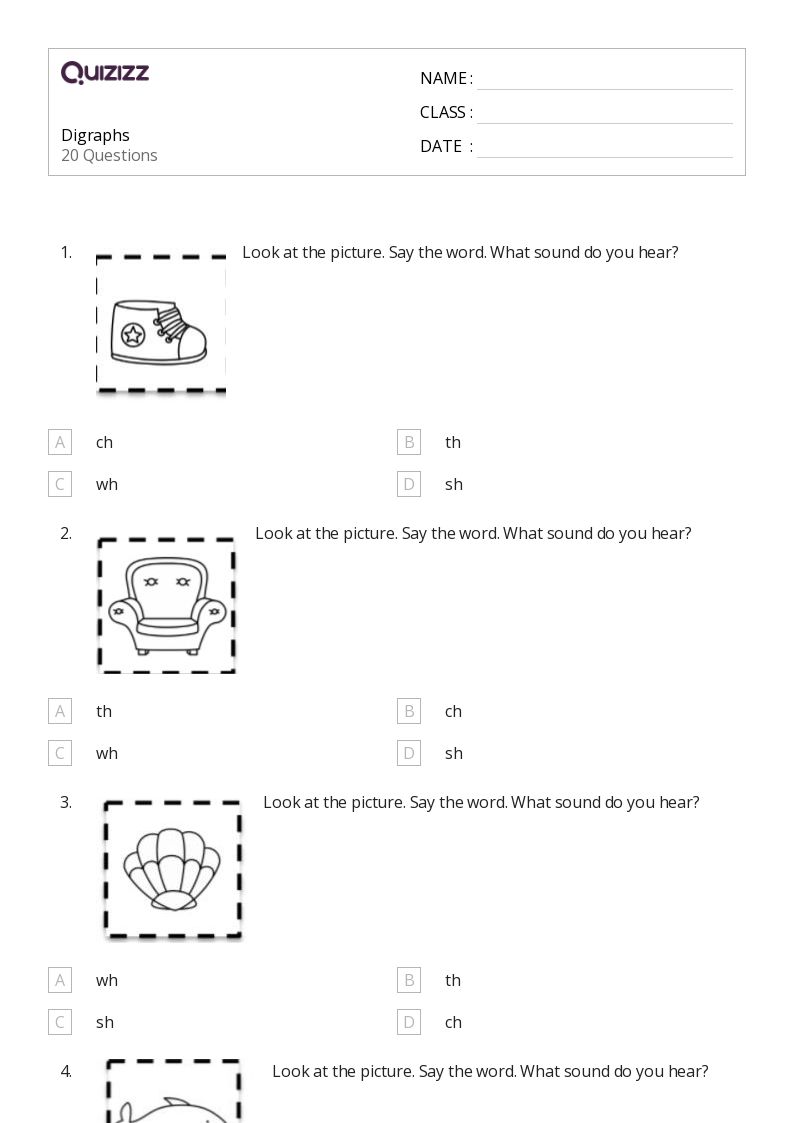 QUIZIZZ

Digraphs
20 Questions

NAME :
CLASS :
DATE :

1. Look at the picture. Say the word. What sound do you hear?

A ch
B th
C wh
D sh

2. Look at the picture. Say the word. What sound do you hear?

A th
B ch
C wh
D sh

3. Look at the picture. Say the word. What sound do you hear?

A wh
B th
C sh
D ch

4. Look at the picture. Say the word. What sound do you hear?