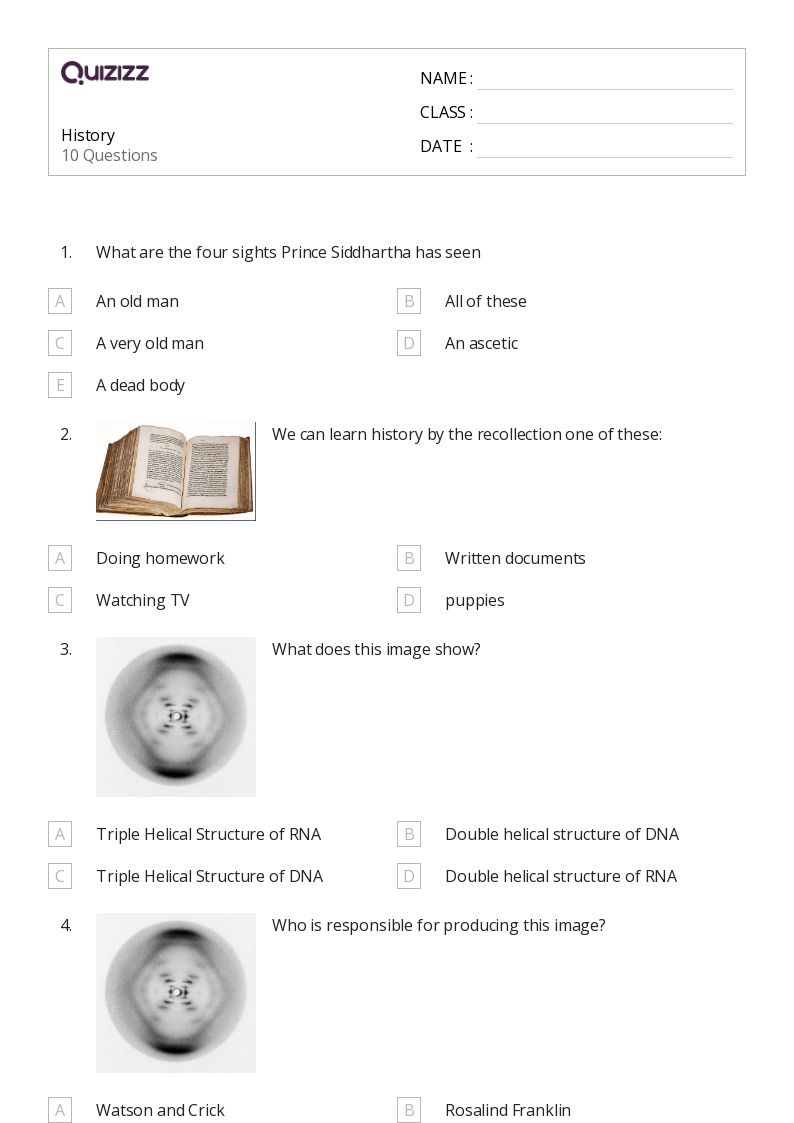 QUIZIZZ

History
10 Questions

NAME :
CLASS :
DATE :

1. What are the four sights Prince Siddhartha has seen

A An old man
B All of these
C A very old man
D An ascetic
E A dead body

2. We can learn history by the recollection one of these:

A Doing homework
B Written documents
C Watching TV
D puppies

3. What does this image show?

A Triple Helical Structure of RNA
B Double helical structure of DNA
C Triple Helical Structure of DNA
D Double helical structure of RNA

4. Who is responsible for producing this image?

A Watson and Crick
B Rosalind Franklin