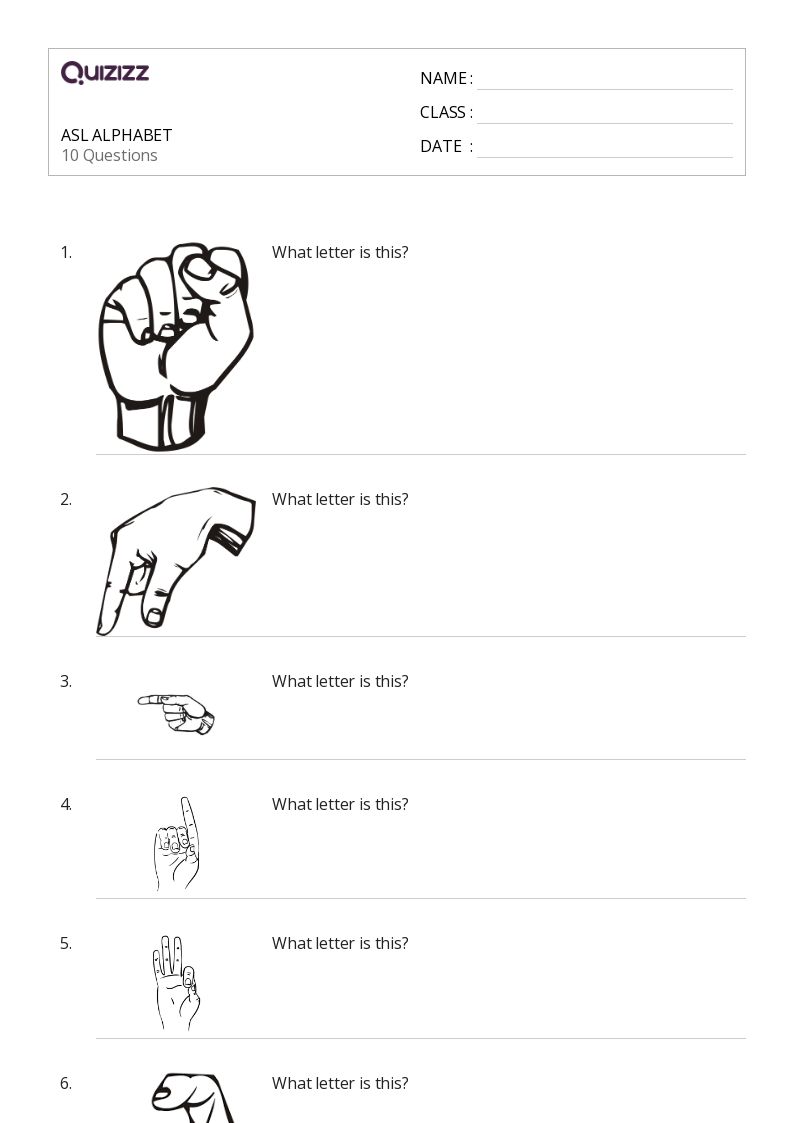 QUIZIZZ

ASL ALPHABET
10 Questions

NAME :
CLASS :
DATE :

1. What letter is this?

2. What letter is this?

3. What letter is this?

4. What letter is this?

5. What letter is this?

6. What letter is this?